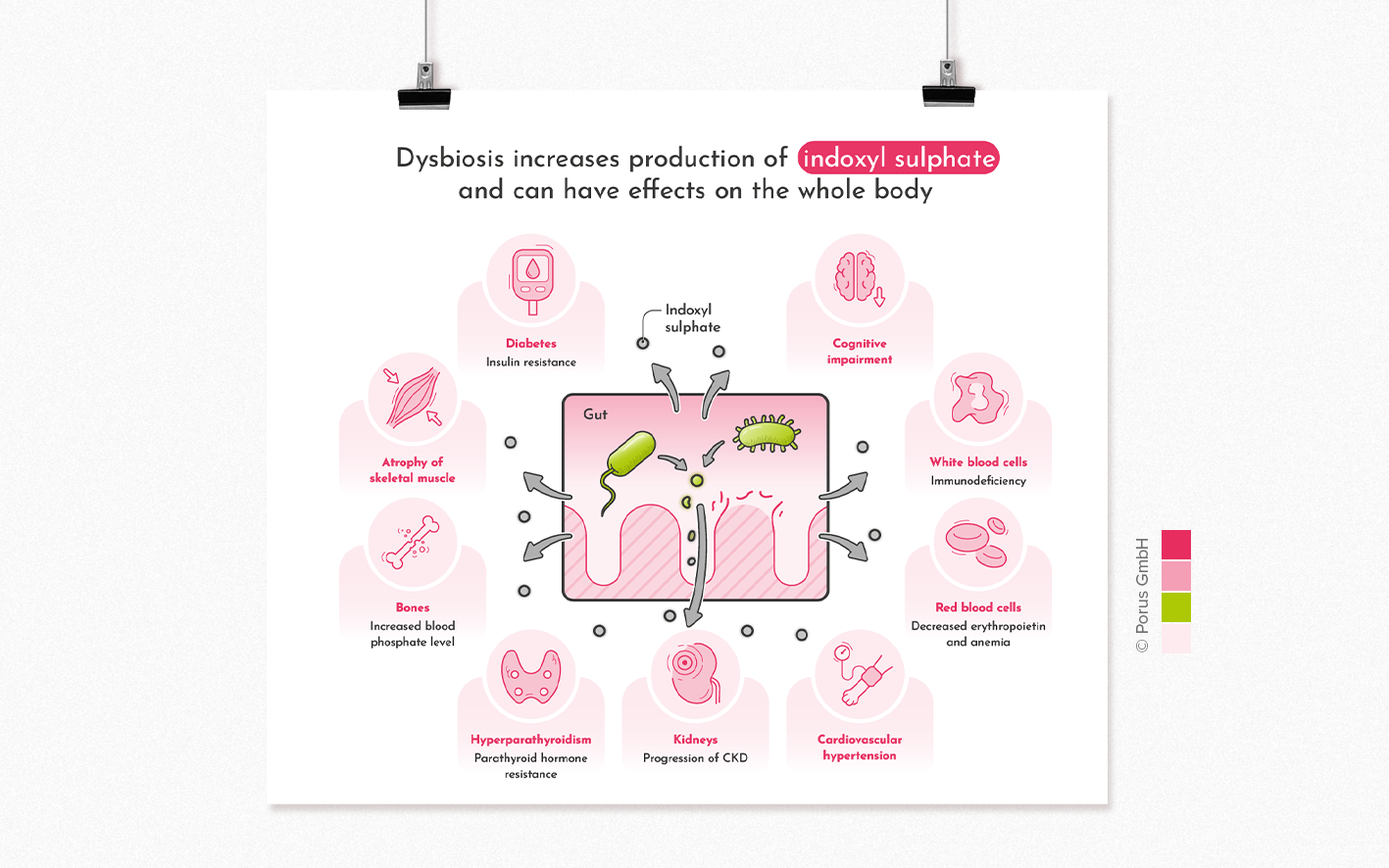 Dysbiosis increases production of indoxyl sulphate and can have effects on the whole body

Diabetes
Insulin resistance

Indoxyl sulphate

Cognitive impairment

Atrophy of skeletal muscle

Gut

White blood cells
Immunodeficiency

Bones
Increased blood phosphate level

Red blood cells
Decreased erythropoietin and anemia

Hyperparathyroidism
Parathyroid hormone resistance

Kidneys
Progression of CKD

Cardiovascular hypertension

© Porus GmbH