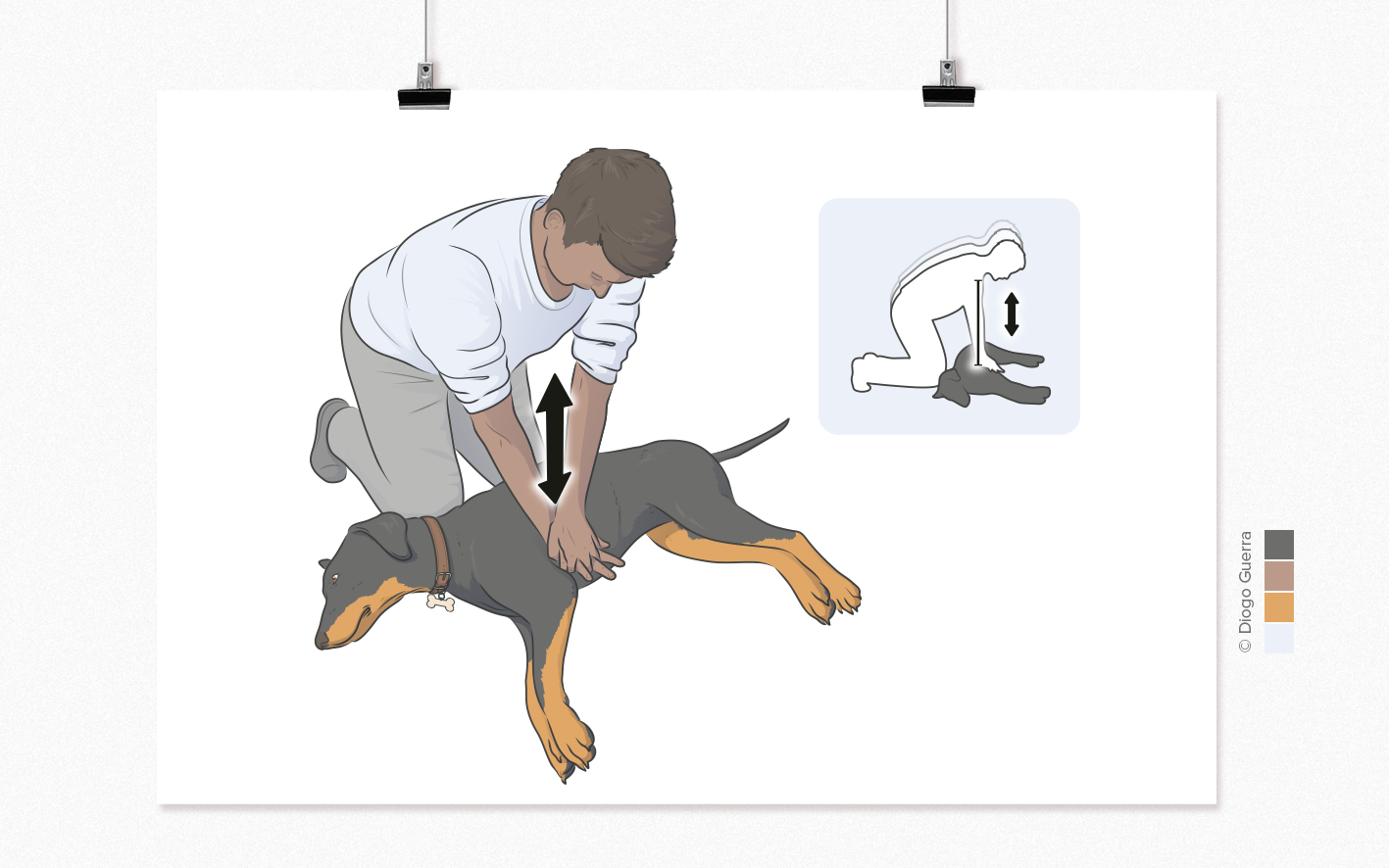 © Diogo Guerra