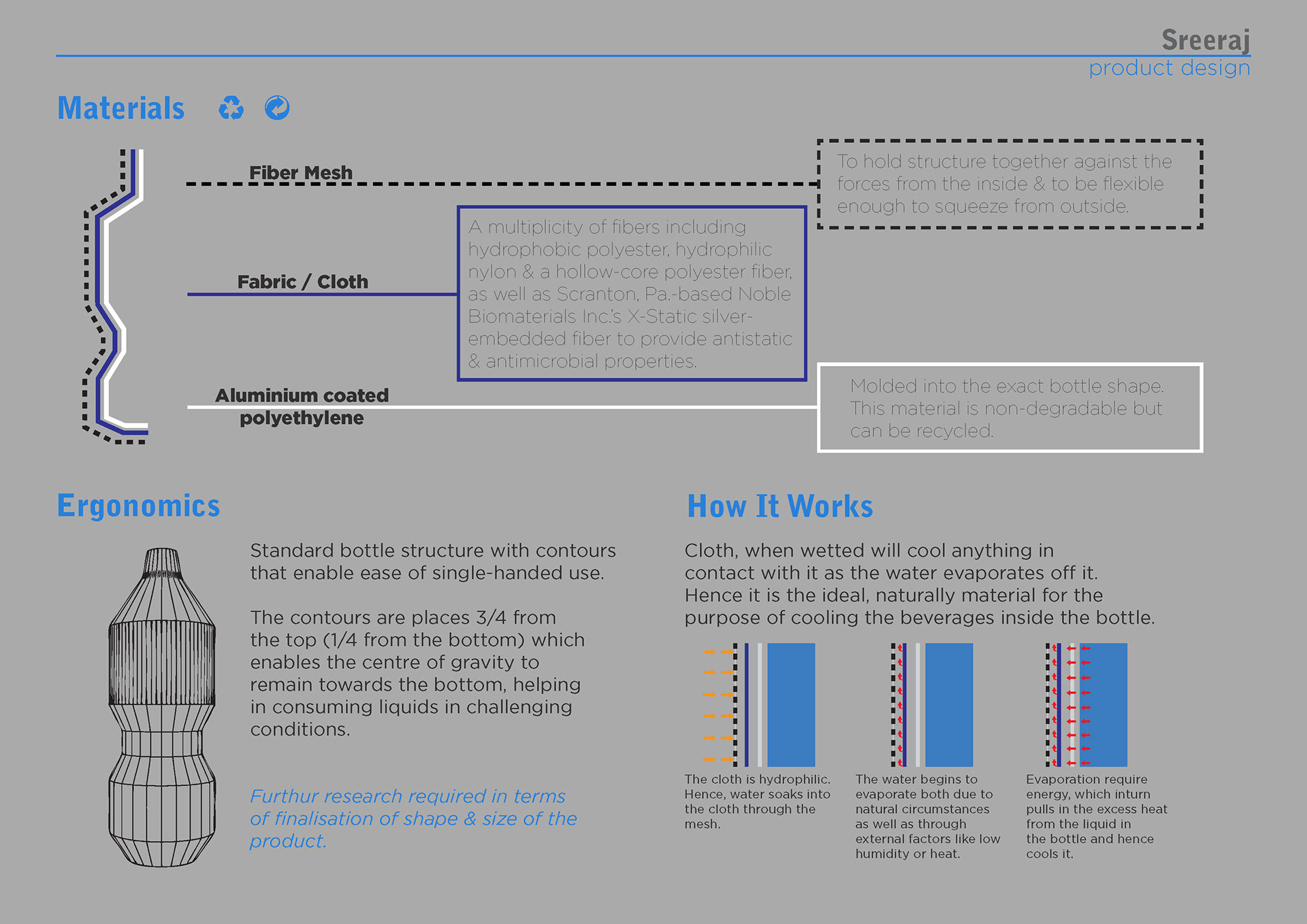 Sreeraj
product design

Materials

Fiber Mesh

To hold structure together against the forces from the inside & to be flexible enough to squeeze from outside.

Fabric / Cloth

A multiplicity of fibers including hydrophobic polyester, hydrophilic nylon & a hollow-core polyester fiber, as well as Scranton, Pa.-based Noble Biomaterials Inc.'s X-Static silver-embedded fiber to provide antistatic & antimicrobial properties.

Aluminium coated polyethylene

Molded into the exact bottle shape. This material is non-degradable but can be recycled.

Ergonomics

Standard bottle structure with contours that enable ease of single-handed use.

The contours are places 3/4 from the top (1/4 from the bottom) which enables the centre of gravity to remain towards the bottom, helping in consuming liquids in challenging conditions.

Furthur research required in terms of finalisation of shape & size of the product.

How It Works

Cloth, when wetted will cool anything in contact with it as the water evaporates off it. Hence it is the ideal, naturally material for the purpose of cooling the beverages inside the bottle.

The cloth is hydrophilic. Hence, water soaks into the cloth through the mesh.

The water begins to evaporate both due to natural circumstances as well as through external factors like low humidity or heat.

Evaporation require energy, which inturn pulls in the excess heat from the liquid in the bottle and hence cools it.