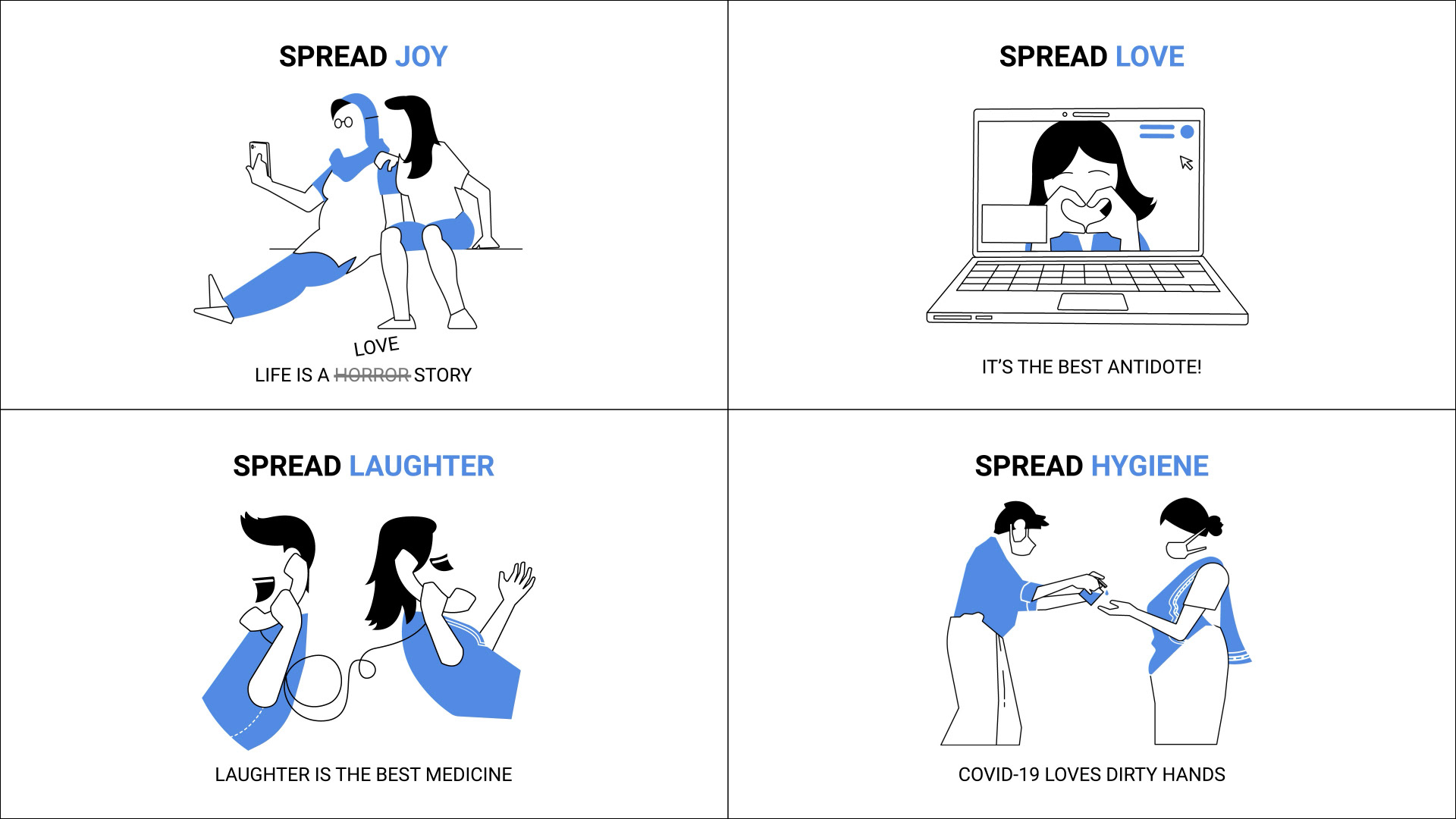 SPREAD JOY

LOVE
LIFE IS A ~~HORROR~~ STORY

SPREAD LOVE

IT'S THE BEST ANTIDOTE!

SPREAD LAUGHTER

LAUGHTER IS THE BEST MEDICINE

SPREAD HYGIENE

COVID-19 LOVES DIRTY HANDS