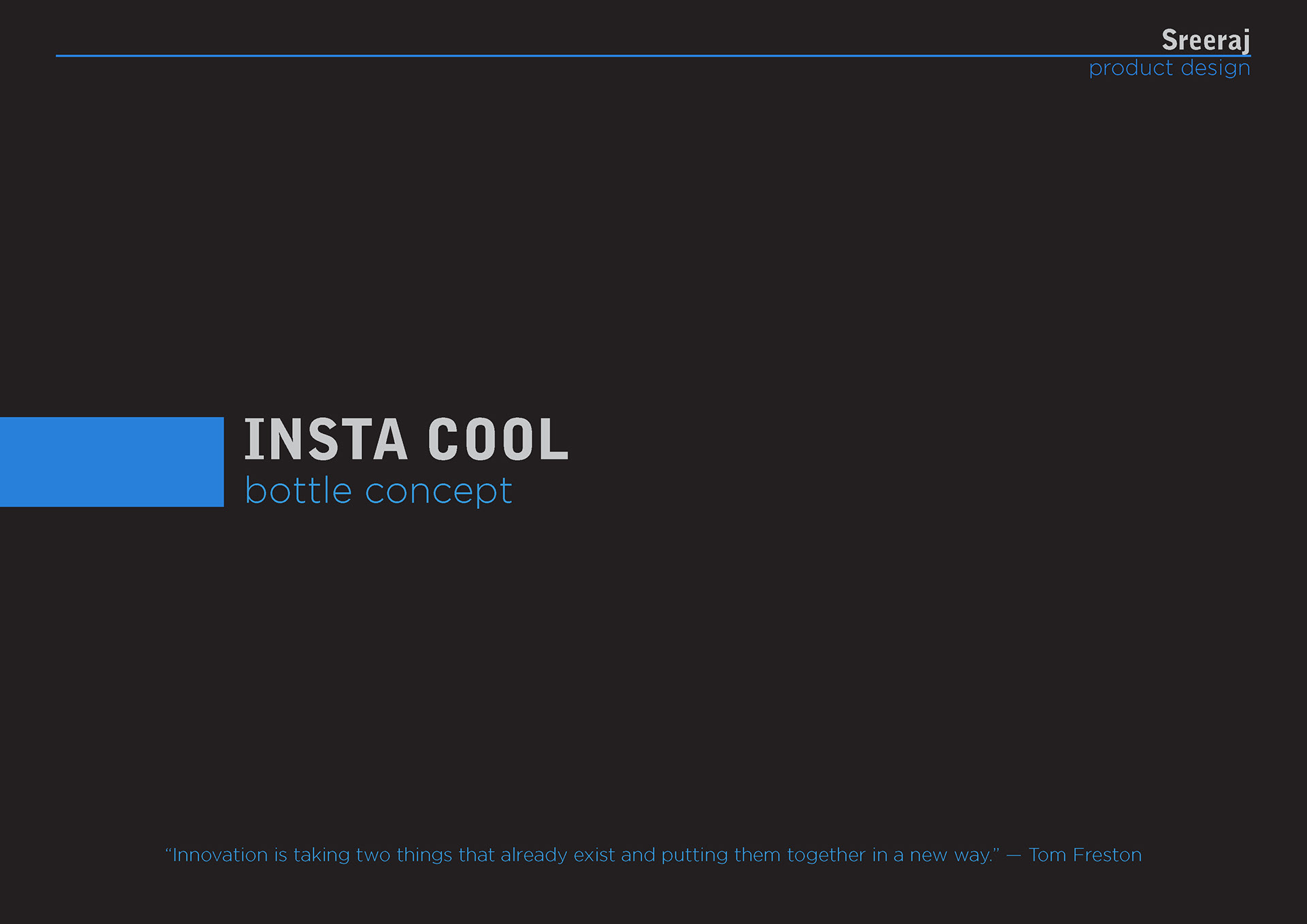 Sreeraj
product design

INSTA COOL
bottle concept

“Innovation is taking two things that already exist and putting them together in a new way.” — Tom Freston