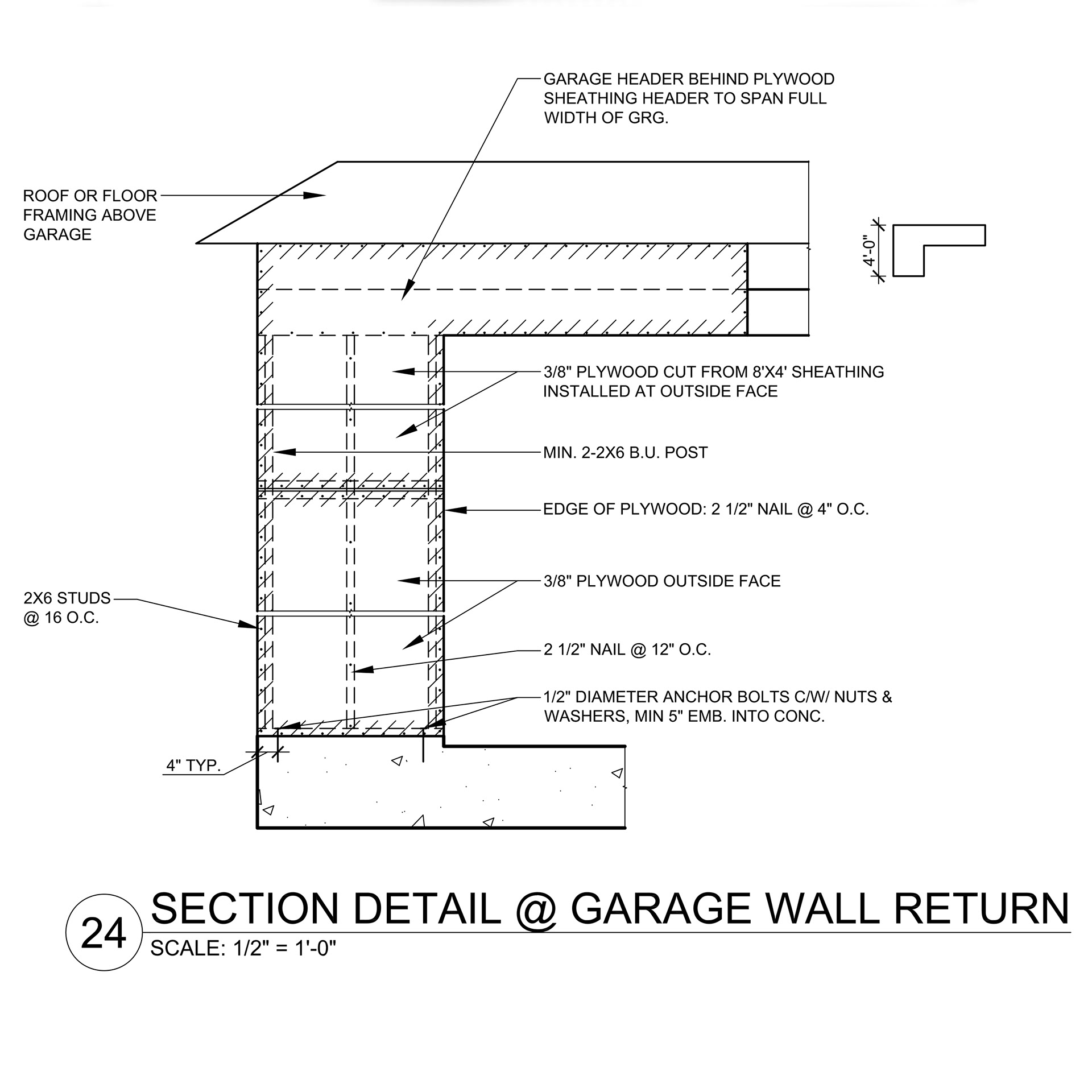 GARAGE HEADER BEHIND PLYWOOD SHEATHING HEADER TO SPAN FULL WIDTH OF GRG.

ROOF OR FLOOR FRAMING ABOVE GARAGE

4'-0"

3/8" PLYWOOD CUT FROM 8'X4' SHEATHING INSTALLED AT OUTSIDE FACE

MIN. 2-2X6 B.U. POST

EDGE OF PLYWOOD: 2 1/2" NAIL @ 4" O.C.

3/8" PLYWOOD OUTSIDE FACE

2X6 STUDS @ 16 O.C.

2 1/2" NAIL @ 12" O.C.

1/2" DIAMETER ANCHOR BOLTS C/W/ NUTS & WASHERS, MIN 5" EMB. INTO CONC.

4" TYP.

24 SECTION DETAIL @ GARAGE WALL RETURN
SCALE: 1/2" = 1'-0"