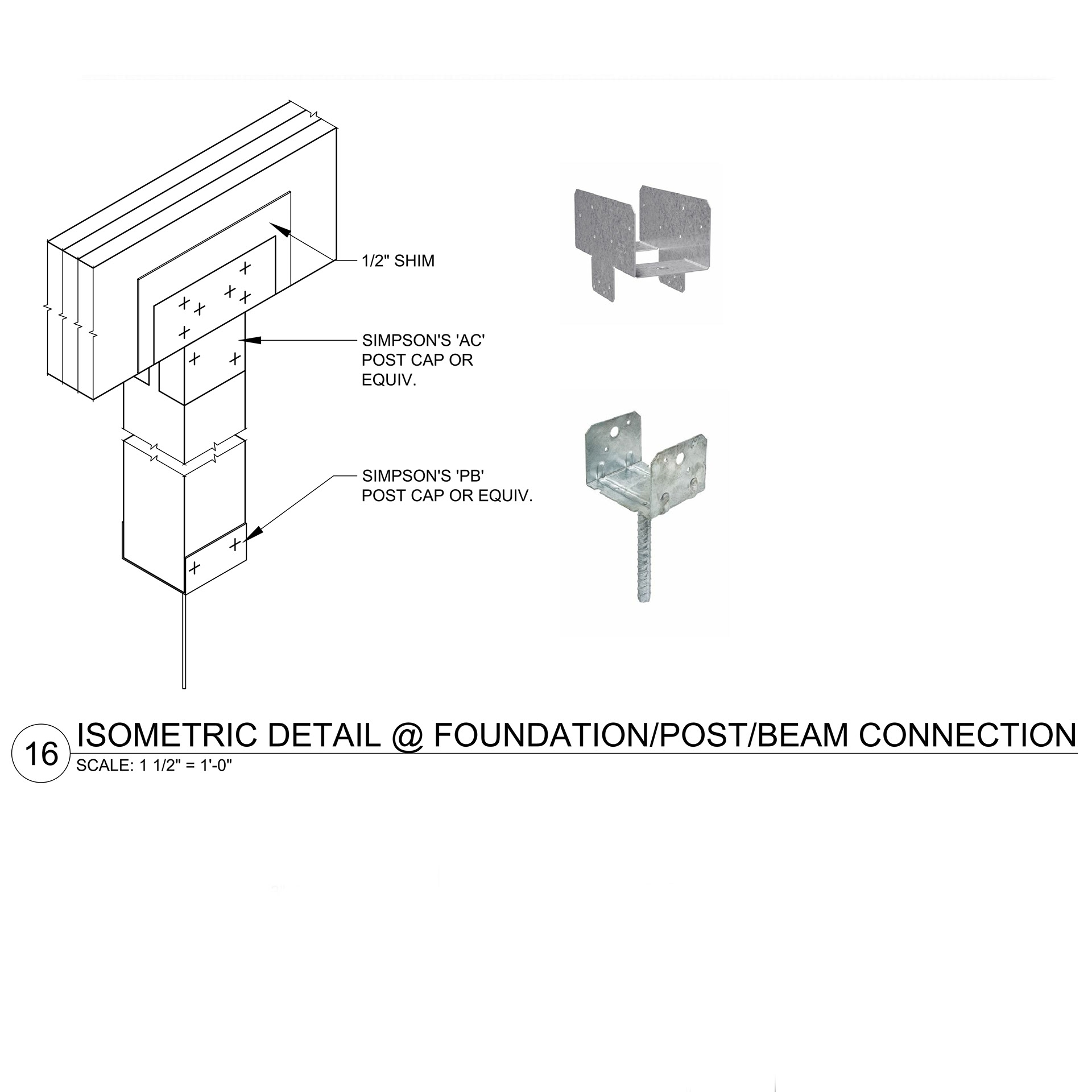 1/2" SHIM

SIMPSON'S 'AC' POST CAP OR EQUIV.

SIMPSON'S 'PB' POST CAP OR EQUIV.

16 ISOMETRIC DETAIL @ FOUNDATION/POST/BEAM CONNECTION
SCALE: 1 1/2" = 1'-0"