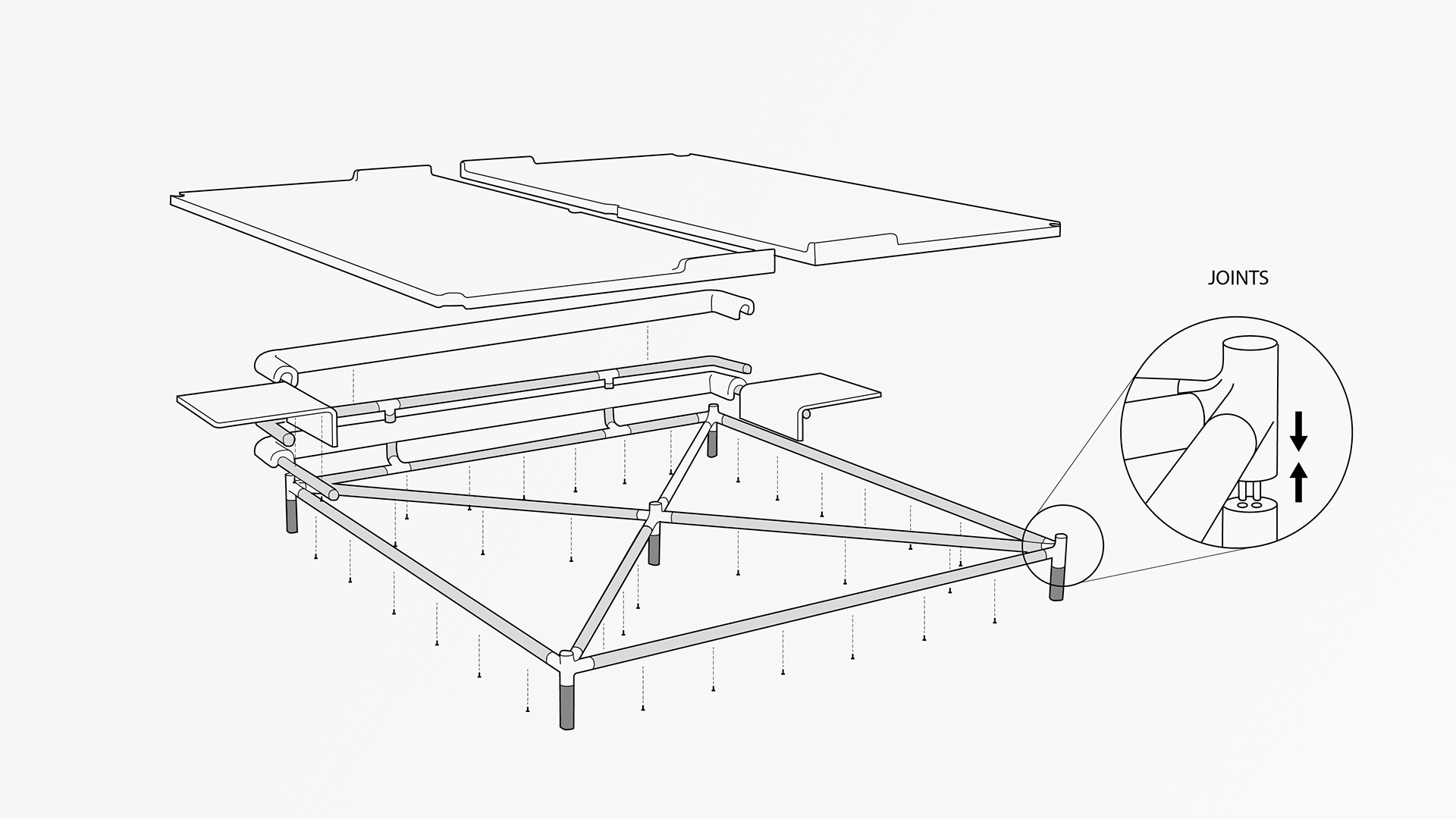 JOINTS