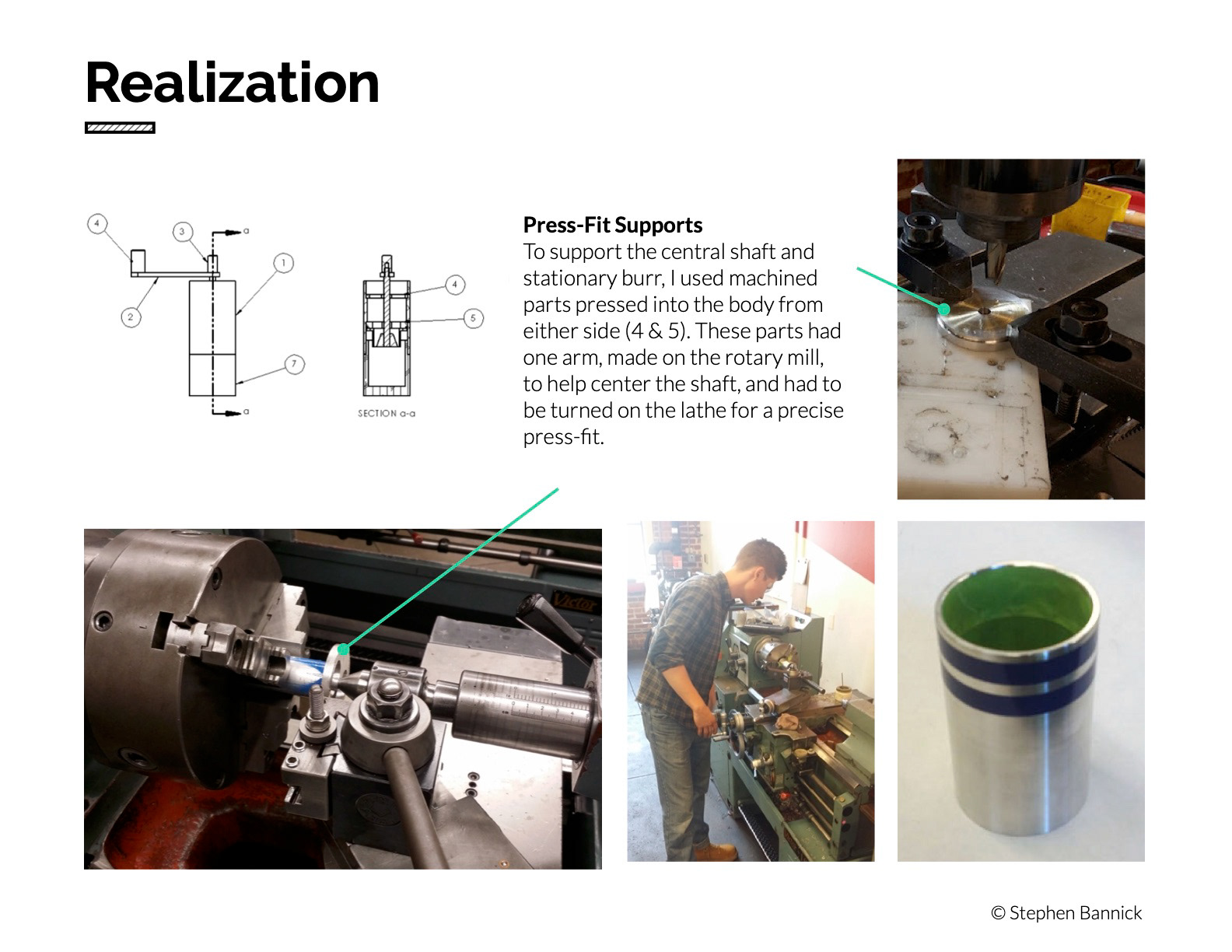 Realization

4
3
a
1
2
7
a

4
5
SECTION a-a

Press-Fit Supports
To support the central shaft and stationary burr, I used machined parts pressed into the body from either side (4 & 5). These parts had one arm, made on the rotary mill, to help center the shaft, and had to be turned on the lathe for a precise press-fit.

Victor

© Stephen Bannick