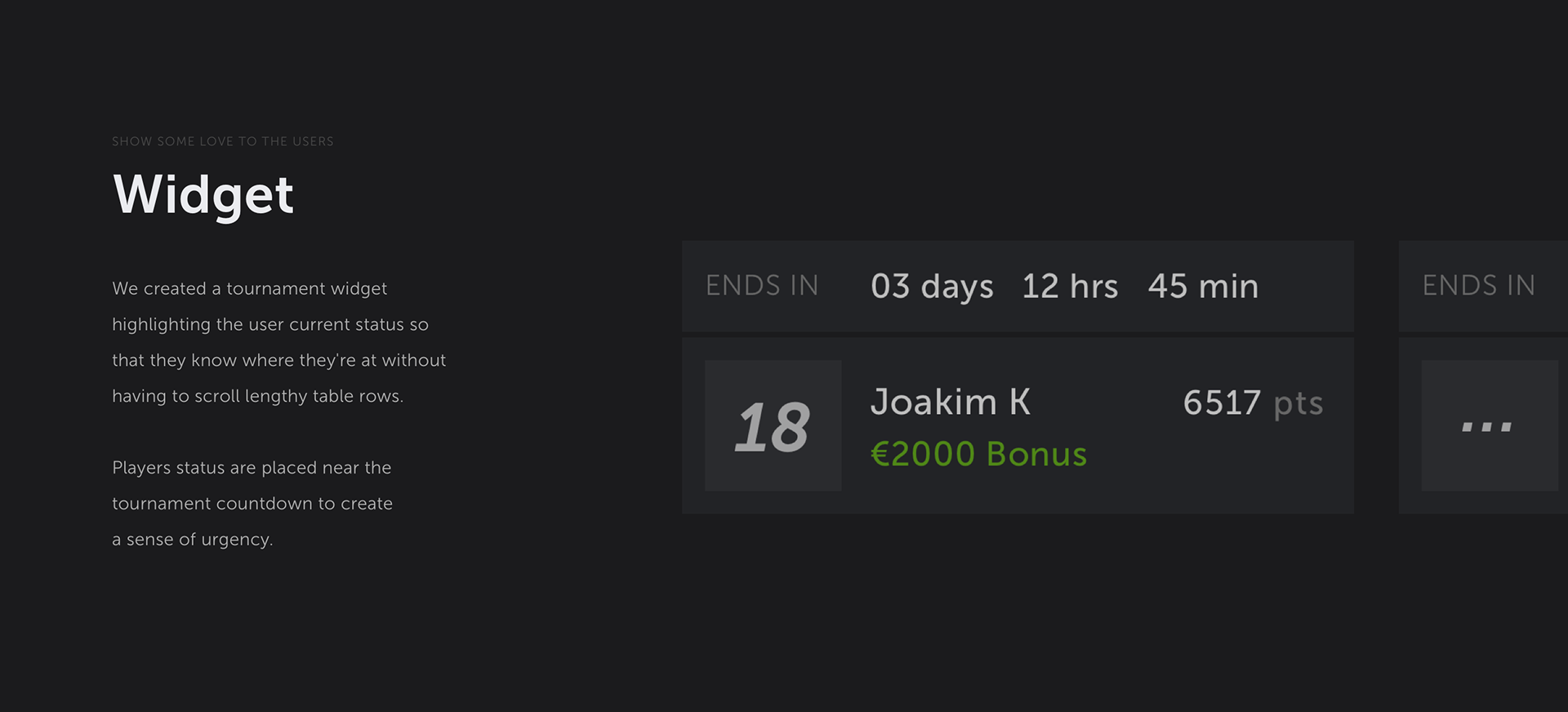 SHOW SOME LOVE TO THE USERS

Widget

We created a tournament widget highlighting the user current status so that they know where they're at without having to scroll lengthy table rows.

Players status are placed near the tournament countdown to create a sense of urgency.

ENDS IN 03 days 12 hrs 45 min

18

Joakim K 6517 pts

€2000 Bonus

ENDS IN

...