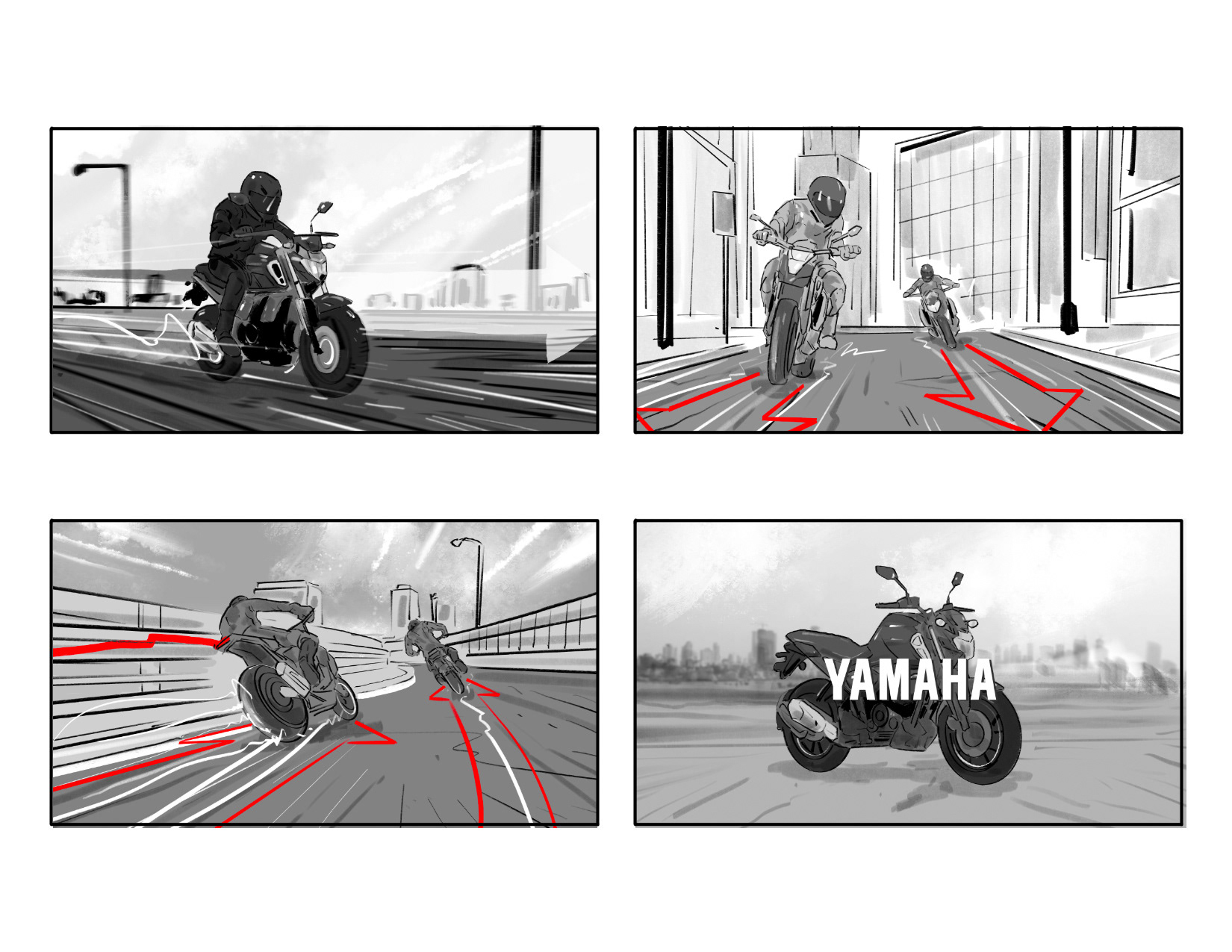 YAMAHA