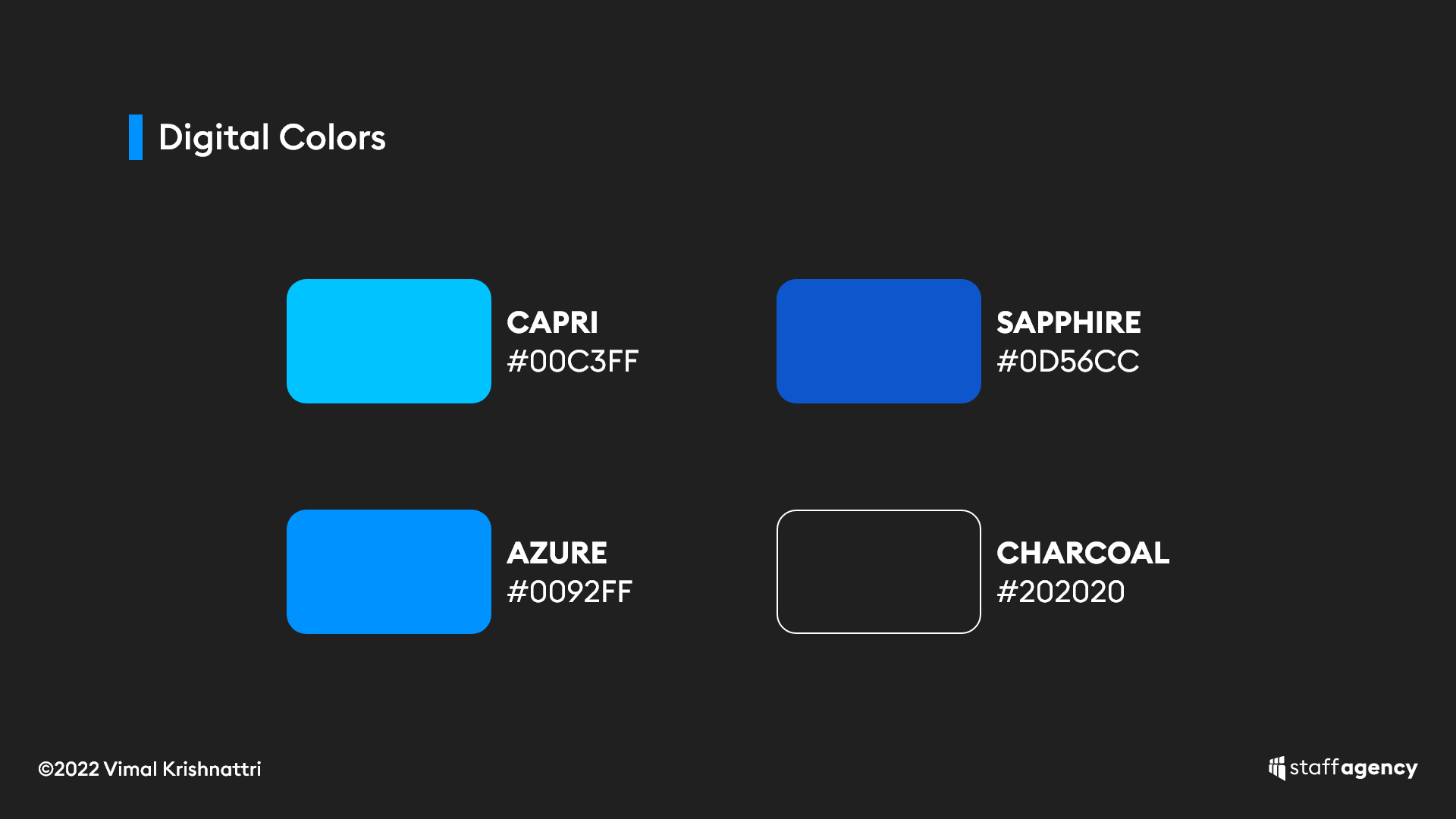 Digital Colors

CAPRI
#00C3FF

SAPPHIRE
#0D56CC

AZURE
#0092FF

CHARCOAL
#202020

©2022 Vimal Krishnattri

staffagency