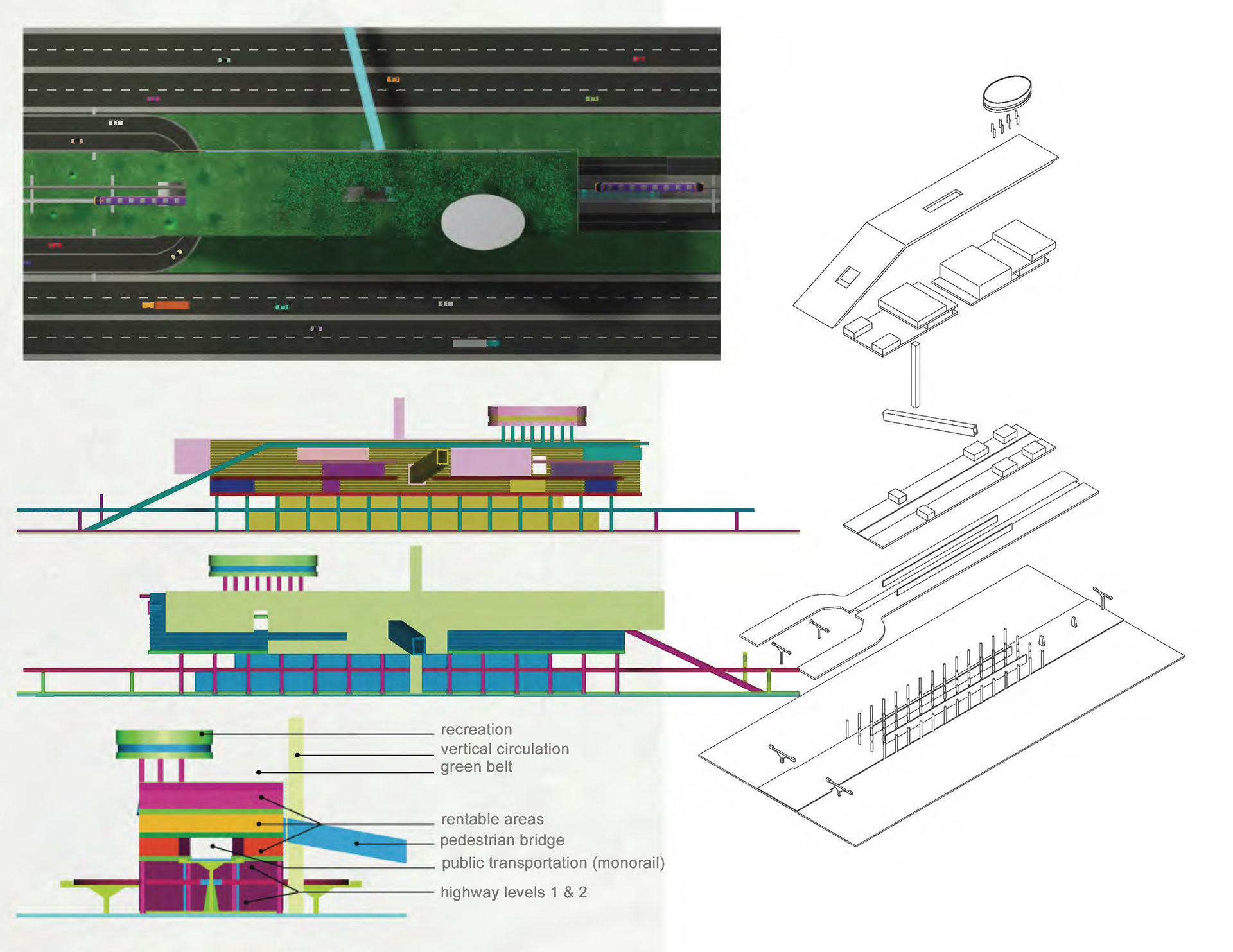 recreation
vertical circulation
green belt

rentable areas
pedestrian bridge
public transportation (monorail)
highway levels 1 & 2