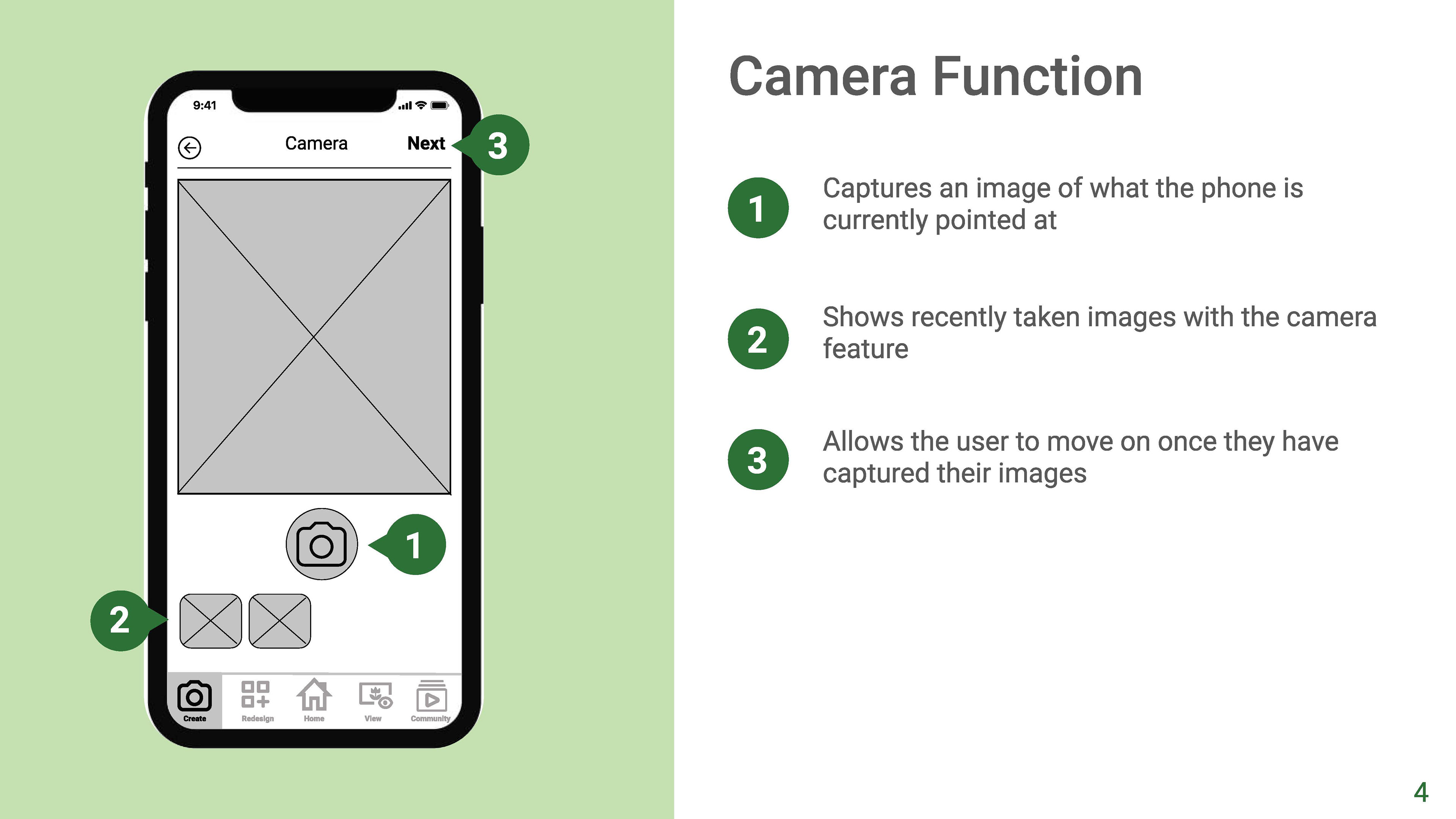 9:41

Camera

Next

3

1

2

Create
Redesign
Home
View
Community

Camera Function

1
Captures an image of what the phone is currently pointed at

2
Shows recently taken images with the camera feature

3
Allows the user to move on once they have captured their images

4