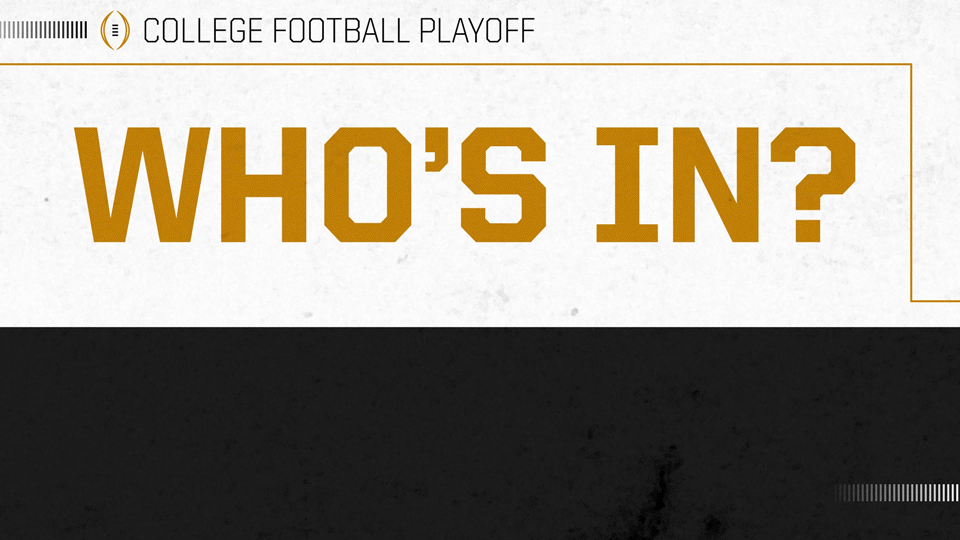 COLLEGE FOOTBALL PLAYOFF

WHO'S IN?