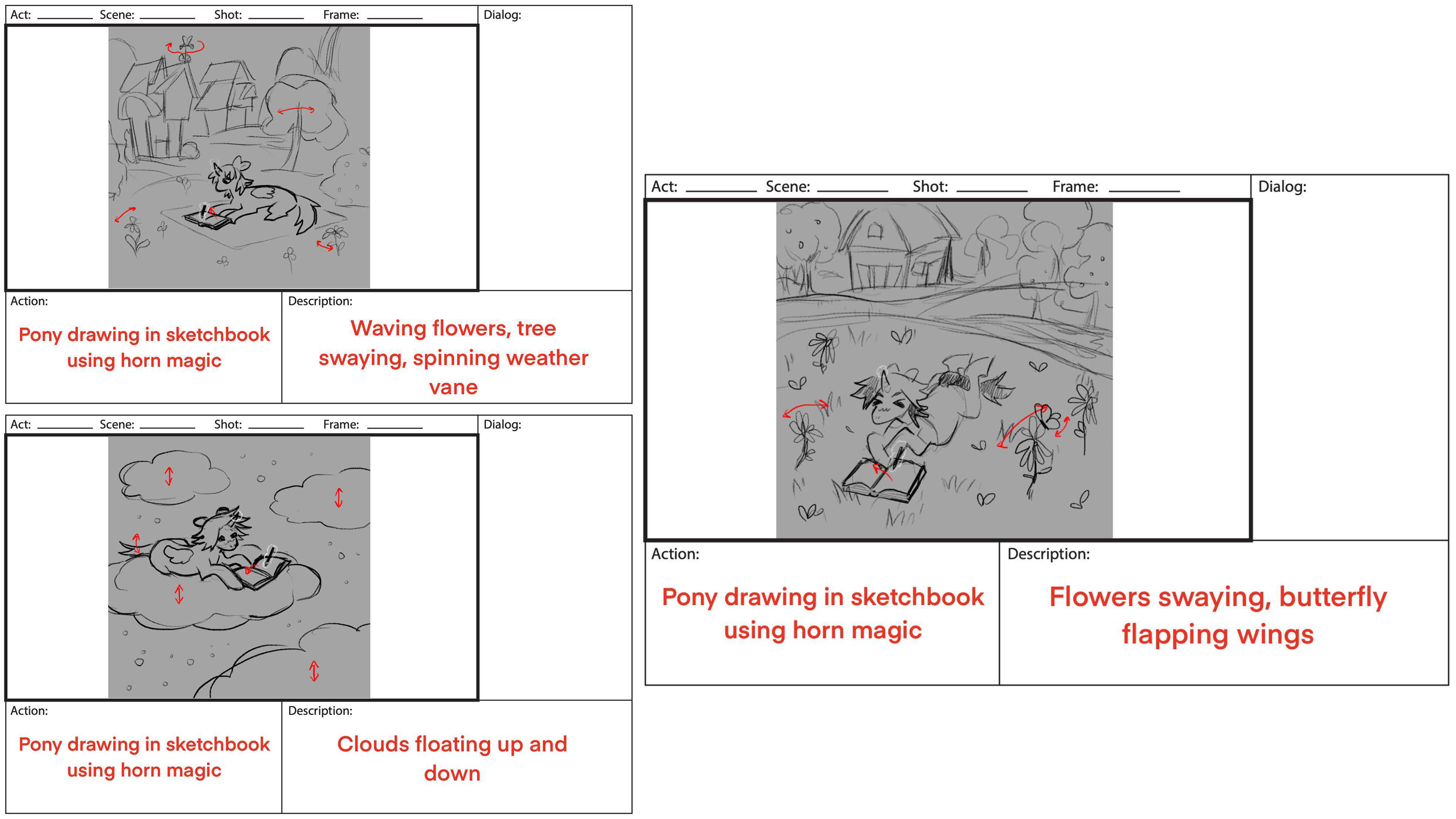 Act: ________ Scene: ________ Shot: ________ Frame: ________

Dialog:

Action:

Pony drawing in sketchbook using horn magic

Description:

Waving flowers, tree swaying, spinning weather vane

Act: ________ Scene: ________ Shot: ________ Frame: ________

Dialog:

Action:

Pony drawing in sketchbook using horn magic

Description:

Clouds floating up and down

Act: ________ Scene: ________ Shot: ________ Frame: ________

Dialog:

Action:

Pony drawing in sketchbook using horn magic

Description:

Flowers swaying, butterfly flapping wings