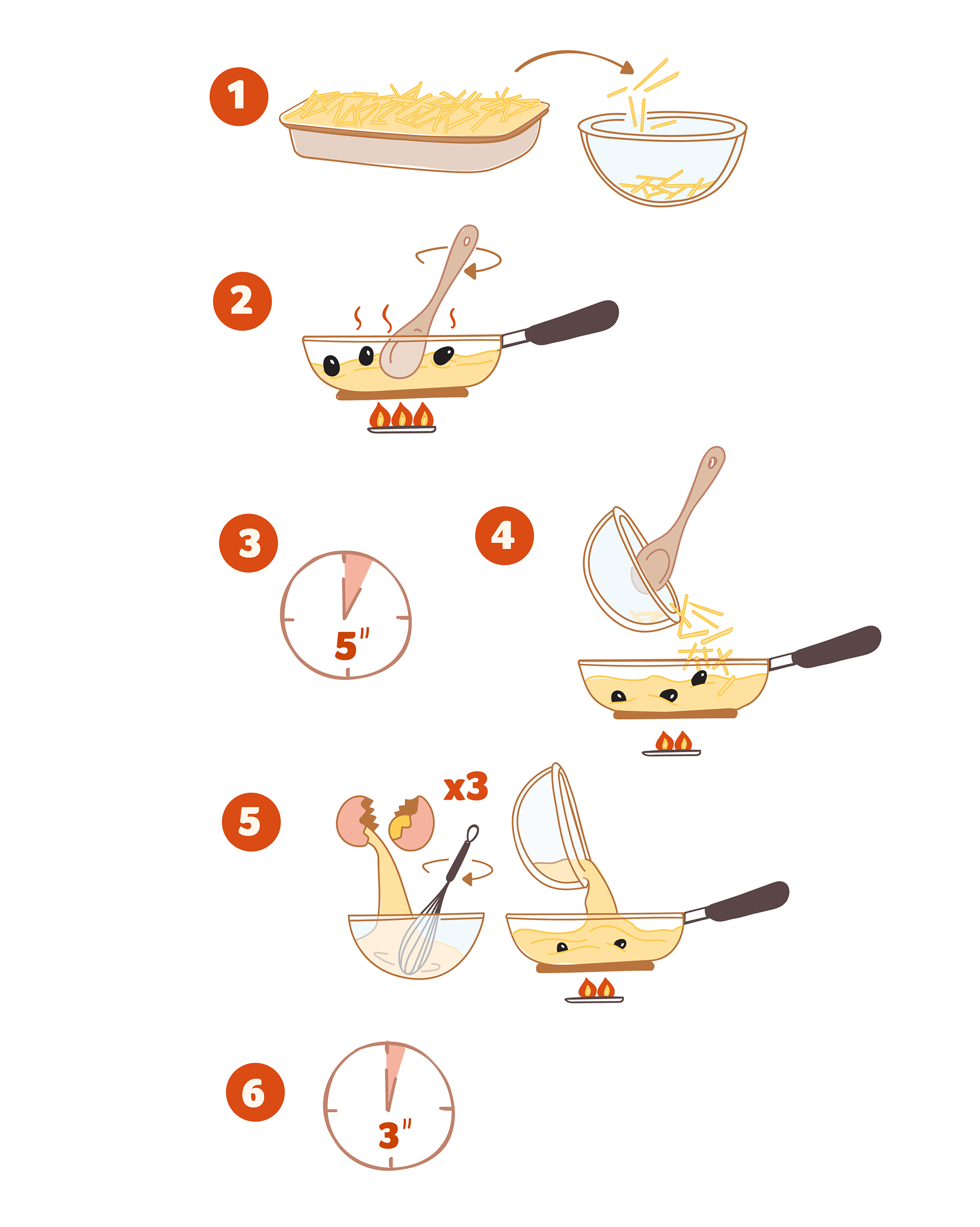 1

2

3

5"

4

5

x3

6

3"