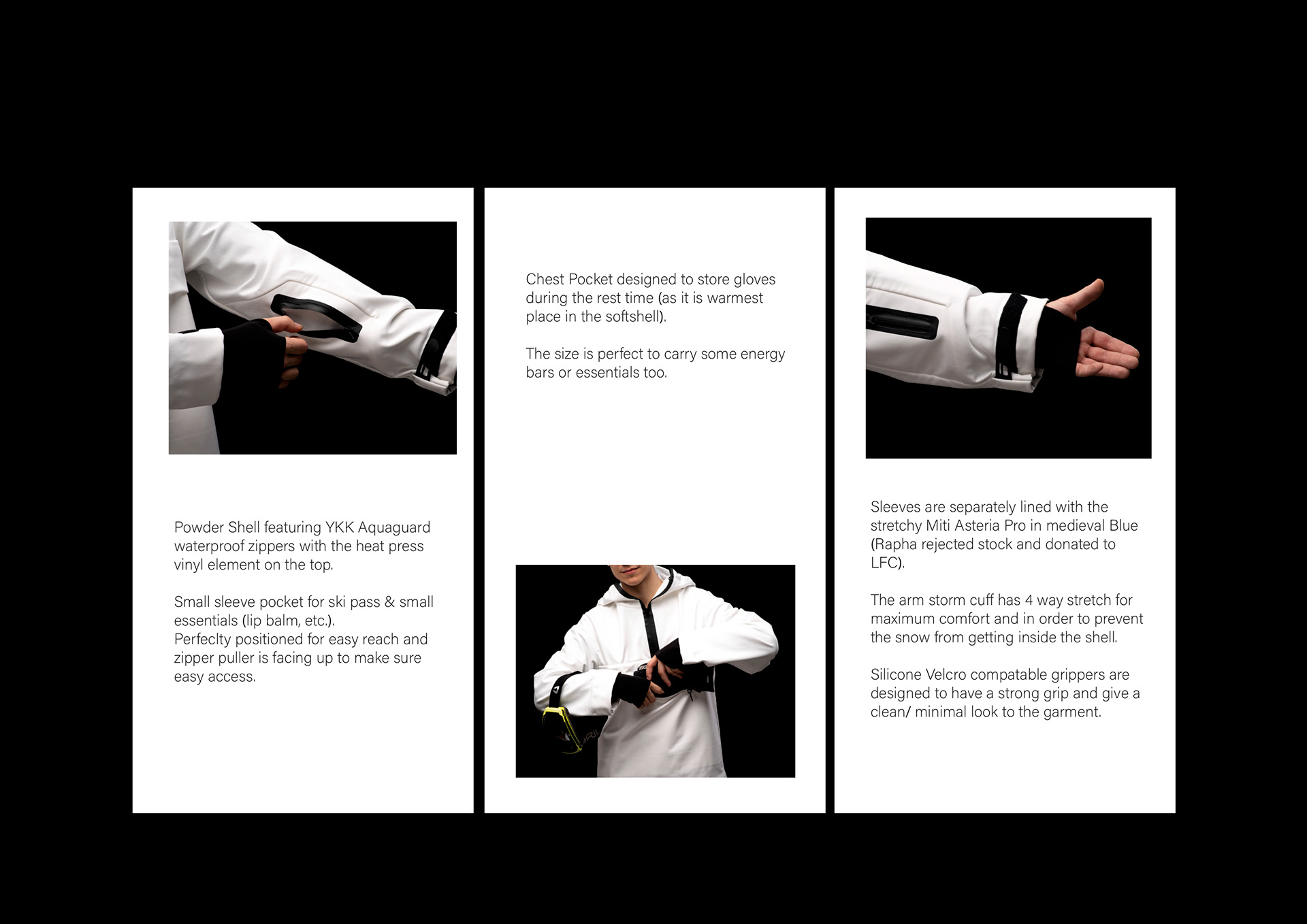 Powder Shell featuring YKK Aquaguard waterproof zippers with the heat press vinyl element on the top.

Small sleeve pocket for ski pass & small essentials (lip balm, etc.).
Perfeclty positioned for easy reach and zipper puller is facing up to make sure easy access.

Chest Pocket designed to store gloves during the rest time (as it is warmest place in the softshell).

The size is perfect to carry some energy bars or essentials too.

Sleeves are separately lined with the stretchy Miti Asteria Pro in medieval Blue (Rapha rejected stock and donated to LFC).

The arm storm cuff has 4 way stretch for maximum comfort and in order to prevent the snow from getting inside the shell.

Silicone Velcro compatable grippers are designed to have a strong grip and give a clean/ minimal look to the garment.