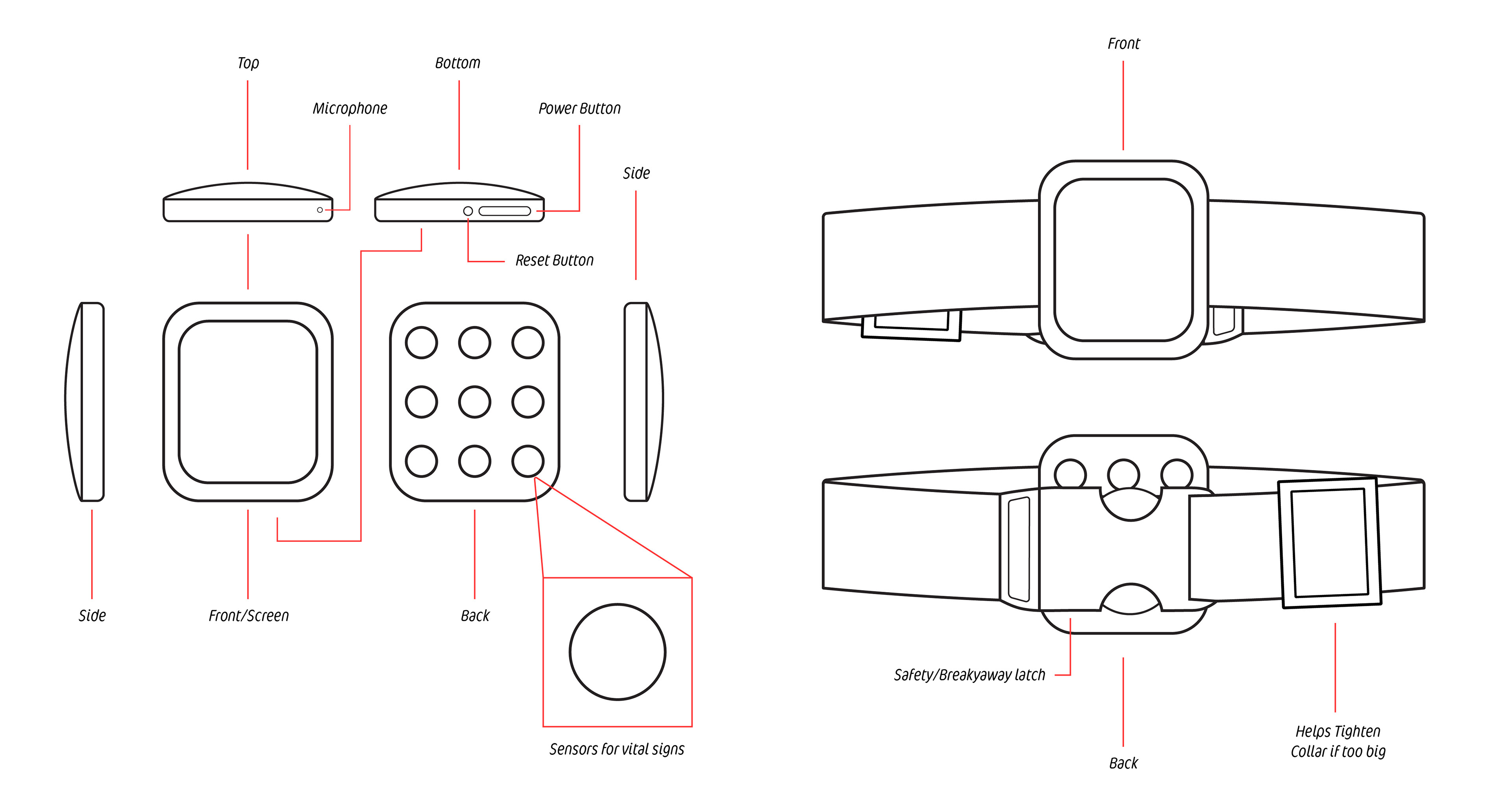 Top

Microphone

Bottom

Power Button

Side

Reset Button

Side

Front/Screen

Back

Sensors for vital signs

Front

Safety/Breakyaway latch

Back

Helps Tighten Collar if too big