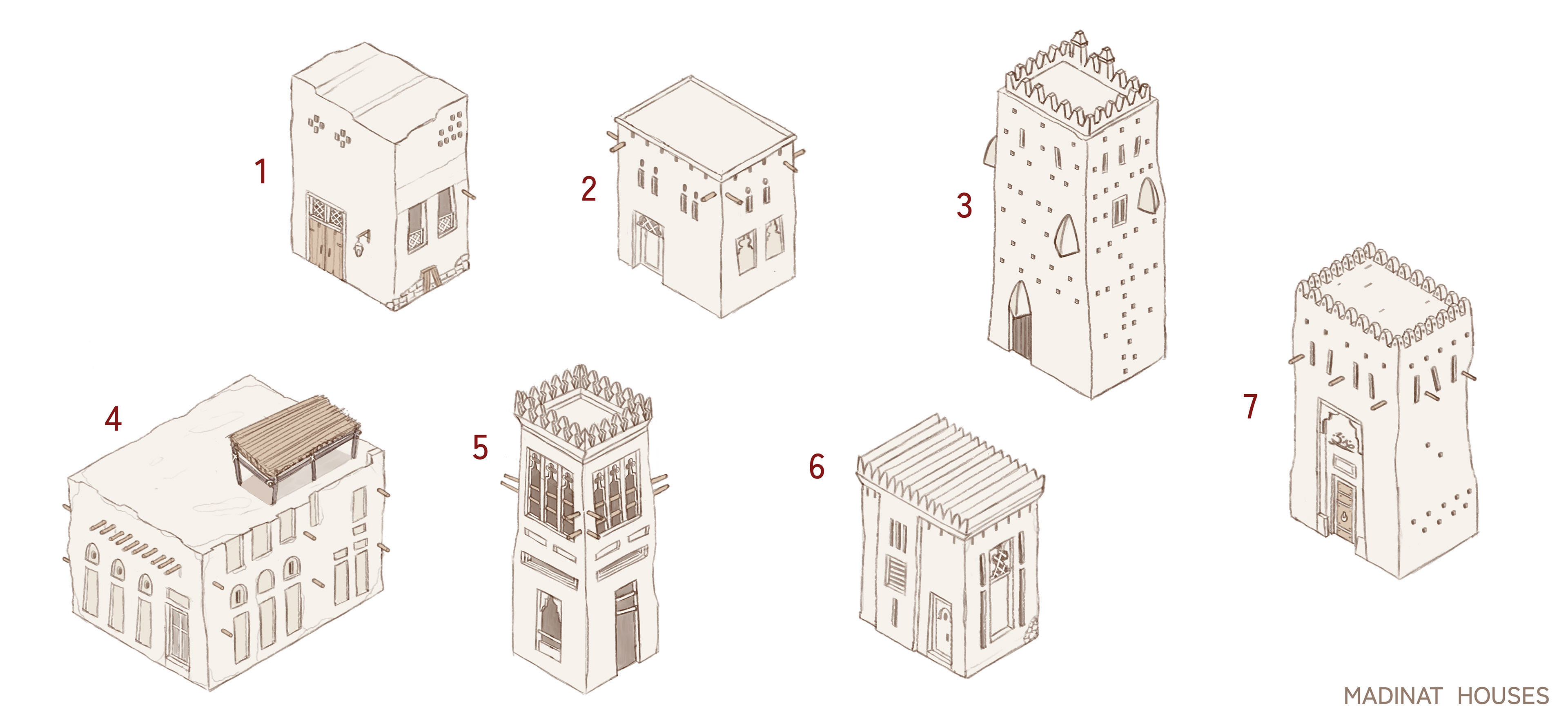 1

2

3

4

5

6

7

MADINAT HOUSES