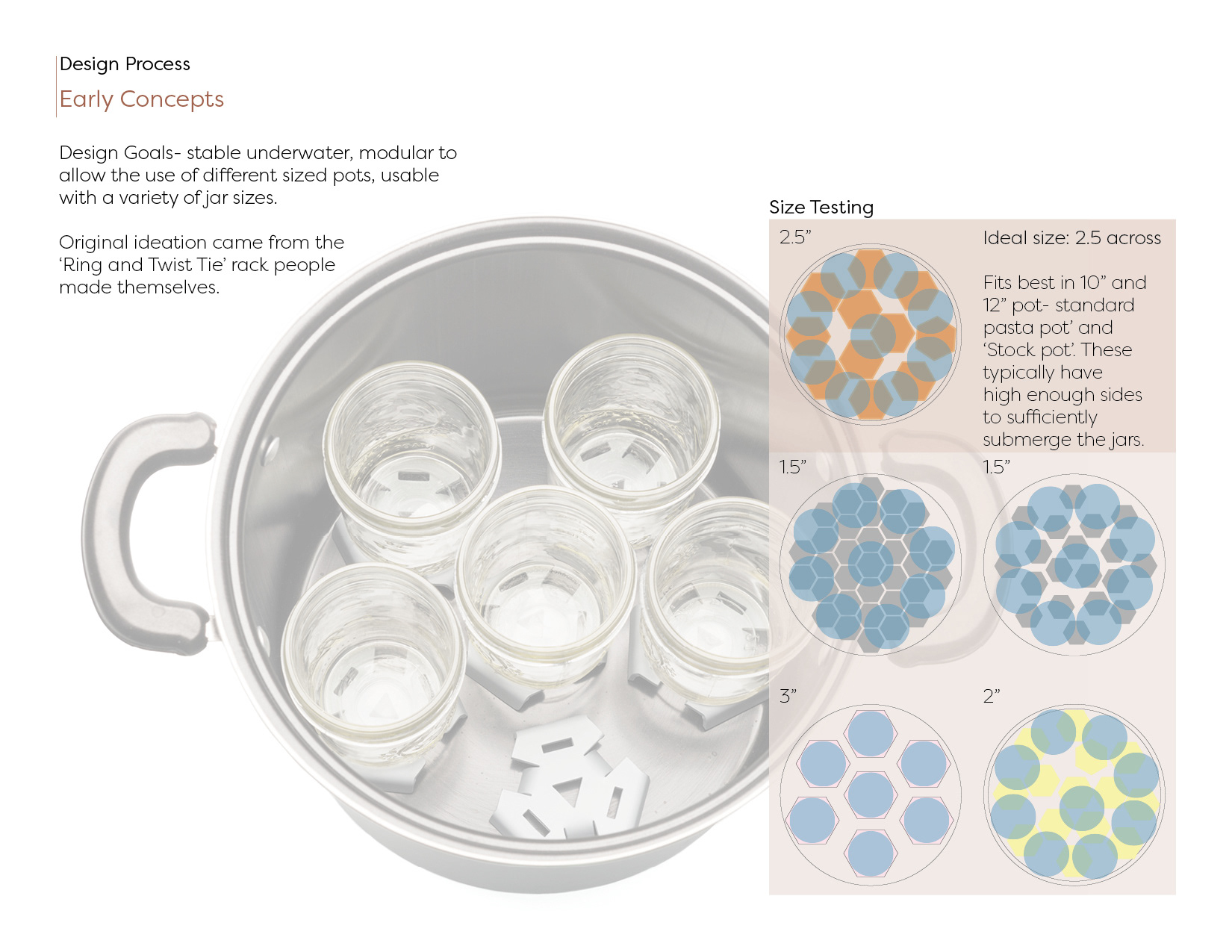 Design Process
Early Concepts

Design Goals- stable underwater, modular to allow the use of different sized pots, usable with a variety of jar sizes.

Original ideation came from the 'Ring and Twist Tie' rack people made themselves.

Size Testing

2.5"

Ideal size: 2.5 across

Fits best in 10" and 12" pot- standard pasta pot' and 'Stock pot'. These typically have high enough sides to sufficiently submerge the jars.

1.5"

1.5"

3"

2"