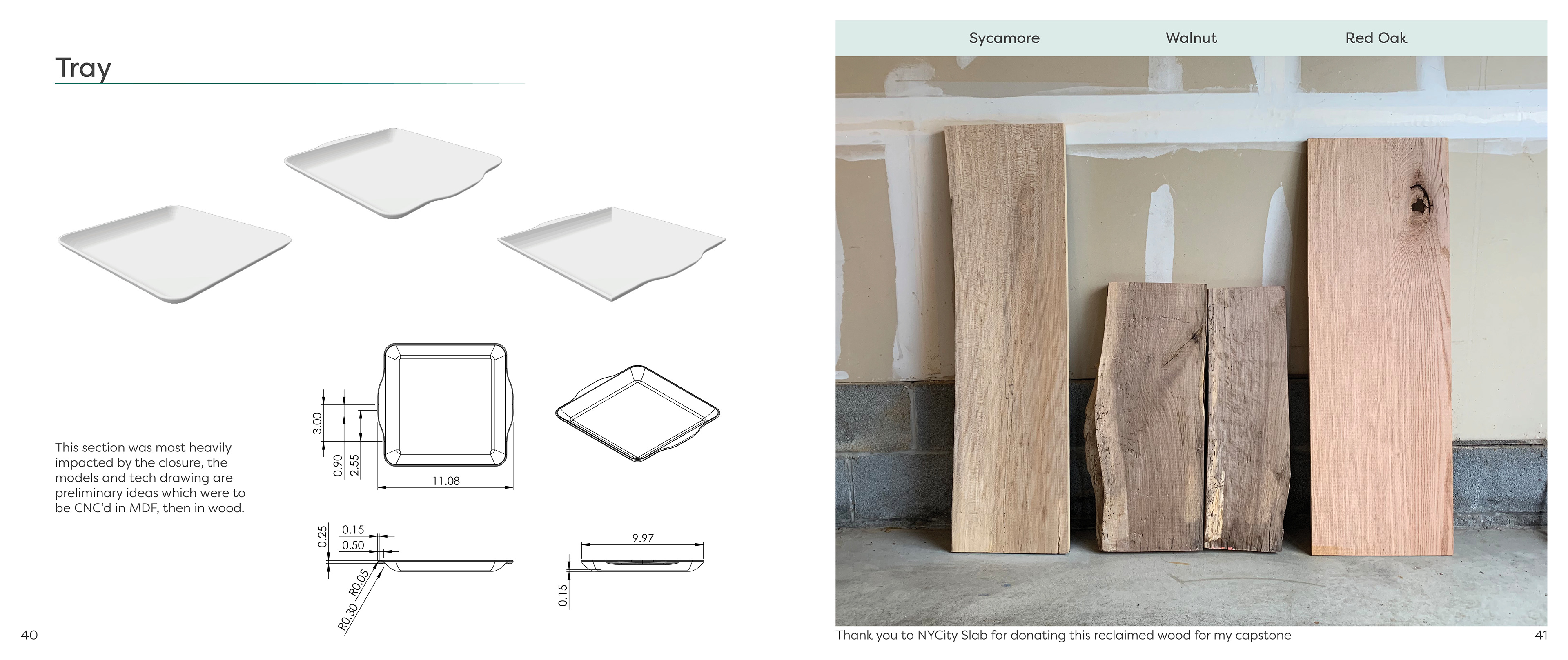 Tray

This section was most heavily impacted by the closure, the models and tech drawing are preliminary ideas which were to be CNC'd in MDF, then in wood.

3.00
0.90
2.55
11.08

0.25
0.15
0.50
R0.05
R0.30

9.97
0.15

40

Sycamore
Walnut
Red Oak

Thank you to NYCity Slab for donating this reclaimed wood for my capstone

41