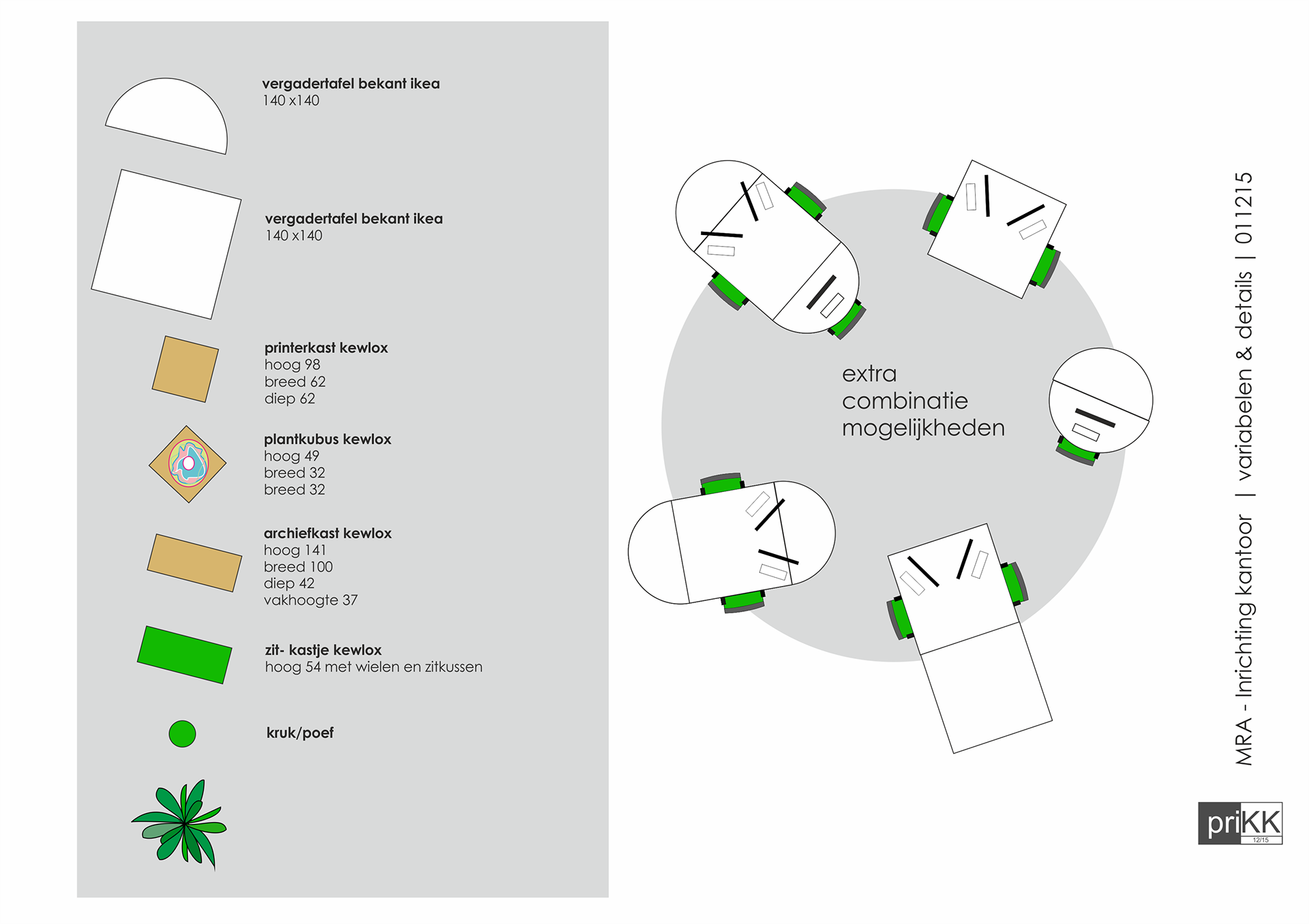 vergadertafel bekant ikea
140 x140

vergadertafel bekant ikea
140 x140

printerkast kewlox
hoog 98
breed 62
diep 62

plantkubus kewlox
hoog 49
breed 32
breed 32

archiefkast kewlox
hoog 141
breed 100
diep 42
vakhoogte 37

zit- kastje kewlox
hoog 54 met wielen en zitkussen

kruk/poef

extra
combinatie
mogelijkheden

MRA - Inrichting kantoor | variabelen & details | 011215

priKK
12/15