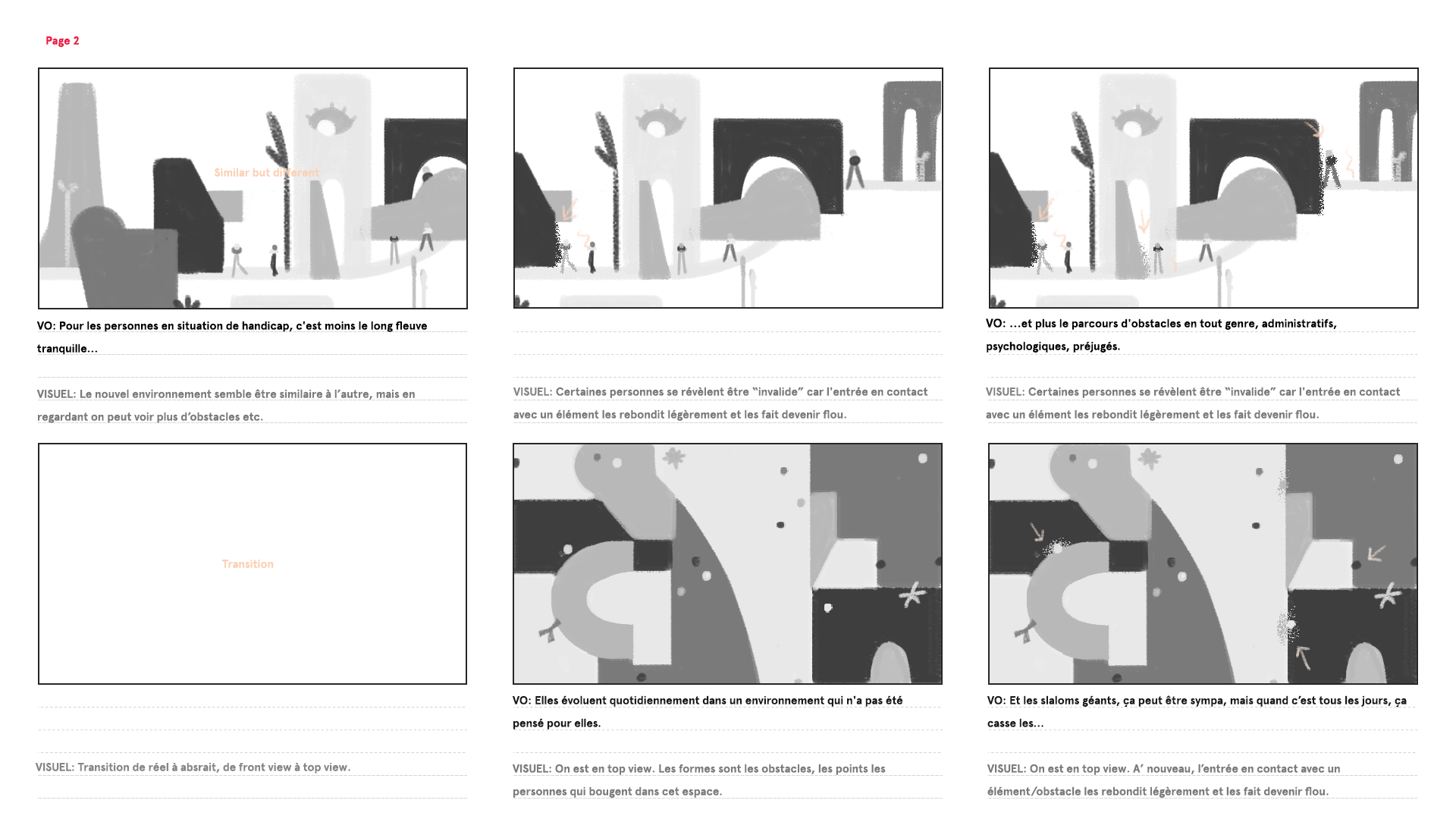 Page 2

Similar but different

VO: Pour les personnes en situation de handicap, c'est moins le long fleuve tranquille...

VISUEL: Le nouvel environnement semble être similaire à l'autre, mais en regardant on peut voir plus d'obstacles etc.

VISUEL: Certaines personnes se révèlent être "invalide" car l'entrée en contact avec un élément les rebondit légèrement et les fait devenir flou.

VO: ...et plus le parcours d'obstacles en tout genre, administratifs, psychologiques, préjugés.

VISUEL: Certaines personnes se révèlent être "invalide" car l'entrée en contact avec un élément les rebondit légèrement et les fait devenir flou.

Transition

VISUEL: Transition de réel à absrait, de front view à top view.

VO: Elles évoluent quotidiennement dans un environnement qui n'a pas été pensé pour elles.

VISUEL: On est en top view. Les formes sont les obstacles, les points les personnes qui bougent dans cet espace.

VO: Et les slaloms géants, ça peut être sympa, mais quand c'est tous les jours, ça casse les...

VISUEL: On est en top view. A' nouveau, l'entrée en contact avec un élément/obstacle les rebondit légèrement et les fait devenir flou.