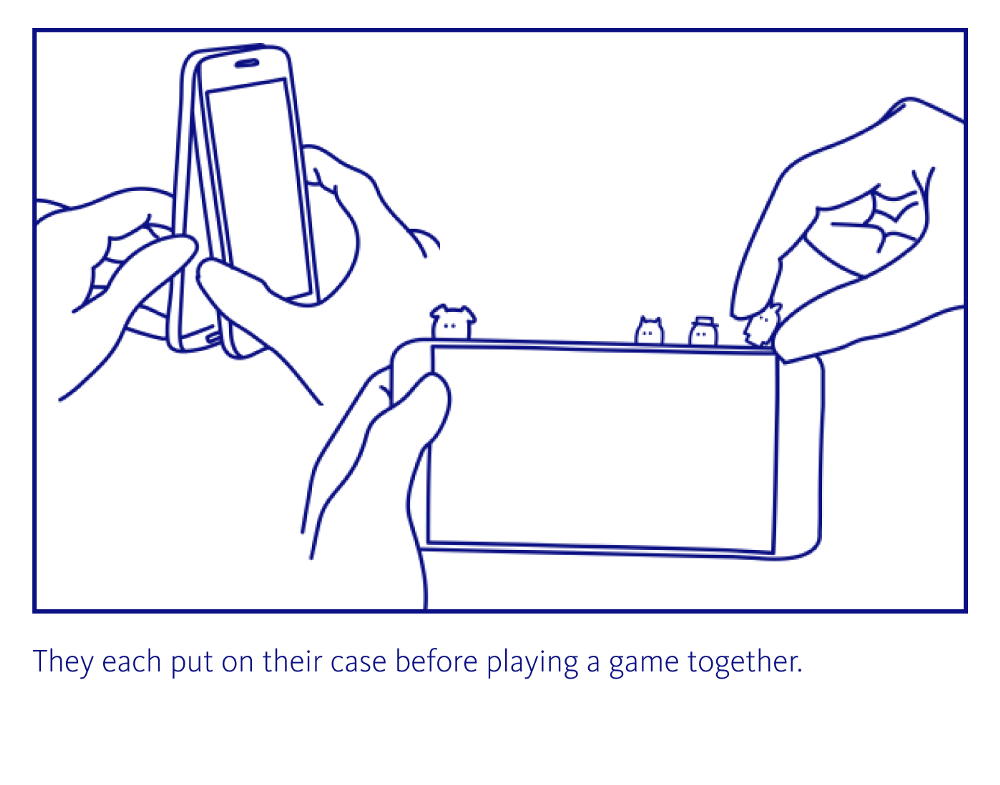 They each put on their case before playing a game together.