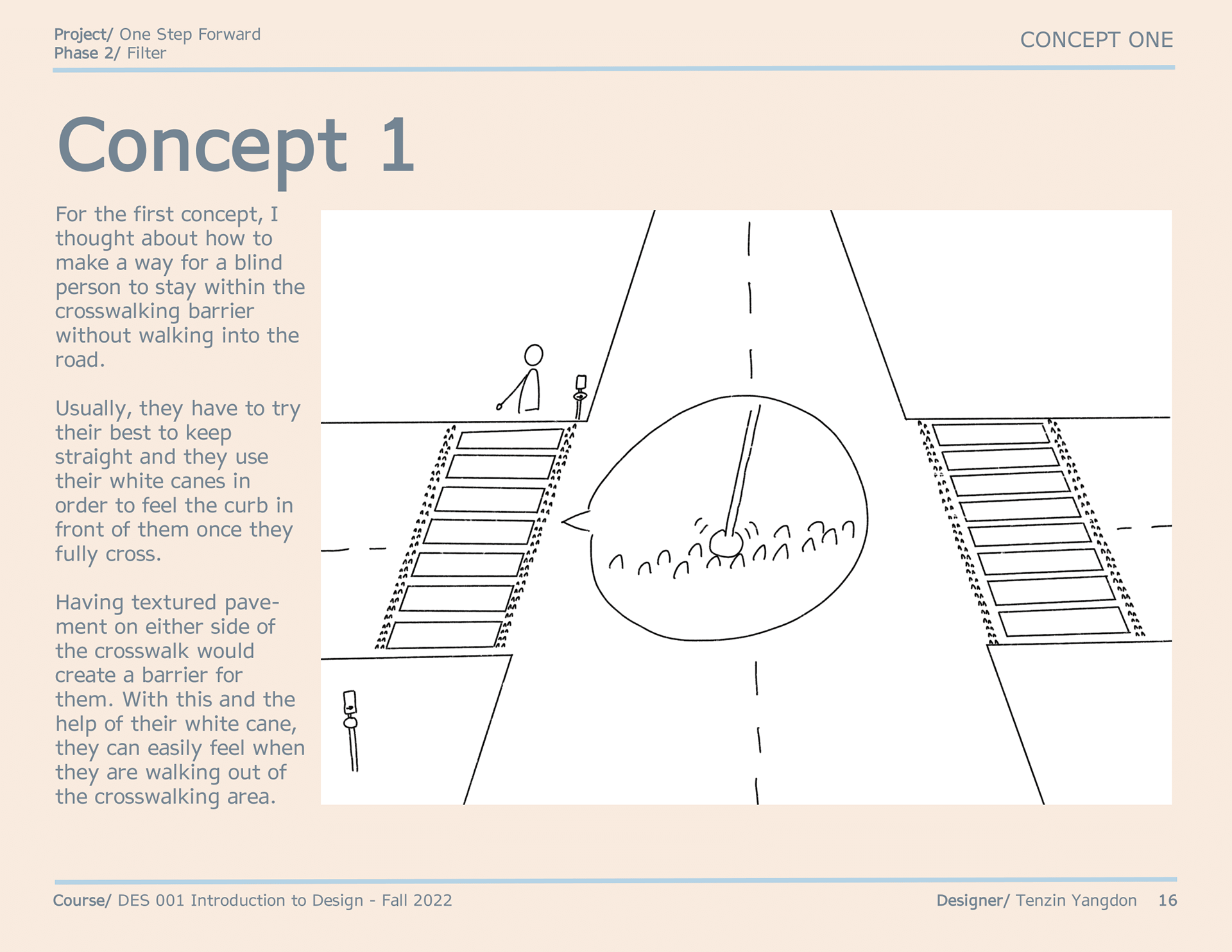 Project/ One Step Forward
Phase 2/ Filter

CONCEPT ONE

Concept 1

For the first concept, I thought about how to make a way for a blind person to stay within the crosswalking barrier without walking into the road.

Usually, they have to try their best to keep straight and they use their white canes in order to feel the curb in front of them once they fully cross.

Having textured pavement on either side of the crosswalk would create a barrier for them. With this and the help of their white cane, they can easily feel when they are walking out of the crosswalking area.

Course/ DES 001 Introduction to Design - Fall 2022

Designer/ Tenzin Yangdon 16