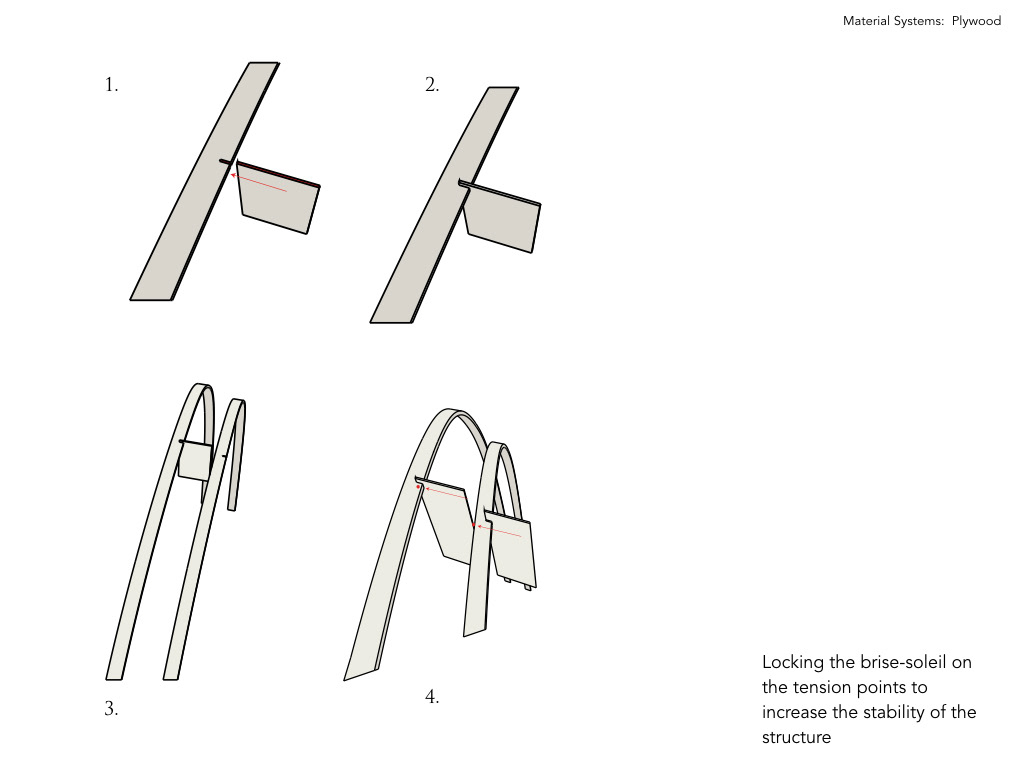 Material Systems: Plywood

1.

2.

3.

4.

Locking the brise-soleil on the tension points to increase the stability of the structure