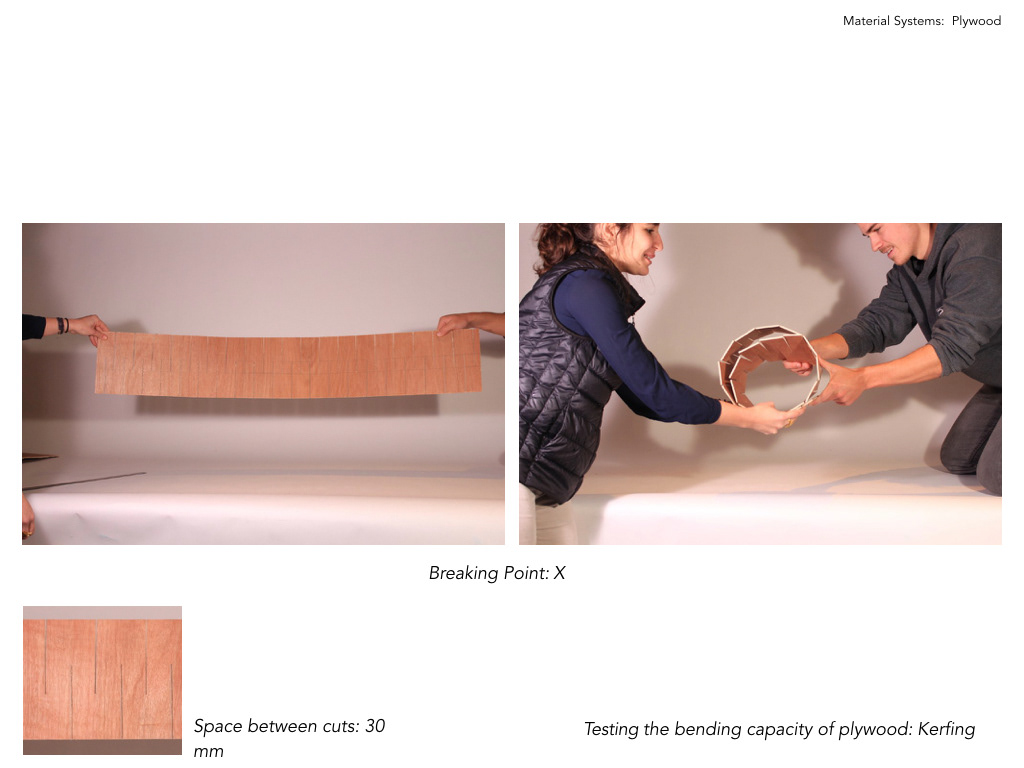 Material Systems: Plywood

Breaking Point: X

Space between cuts: 30 mm

Testing the bending capacity of plywood: Kerfing