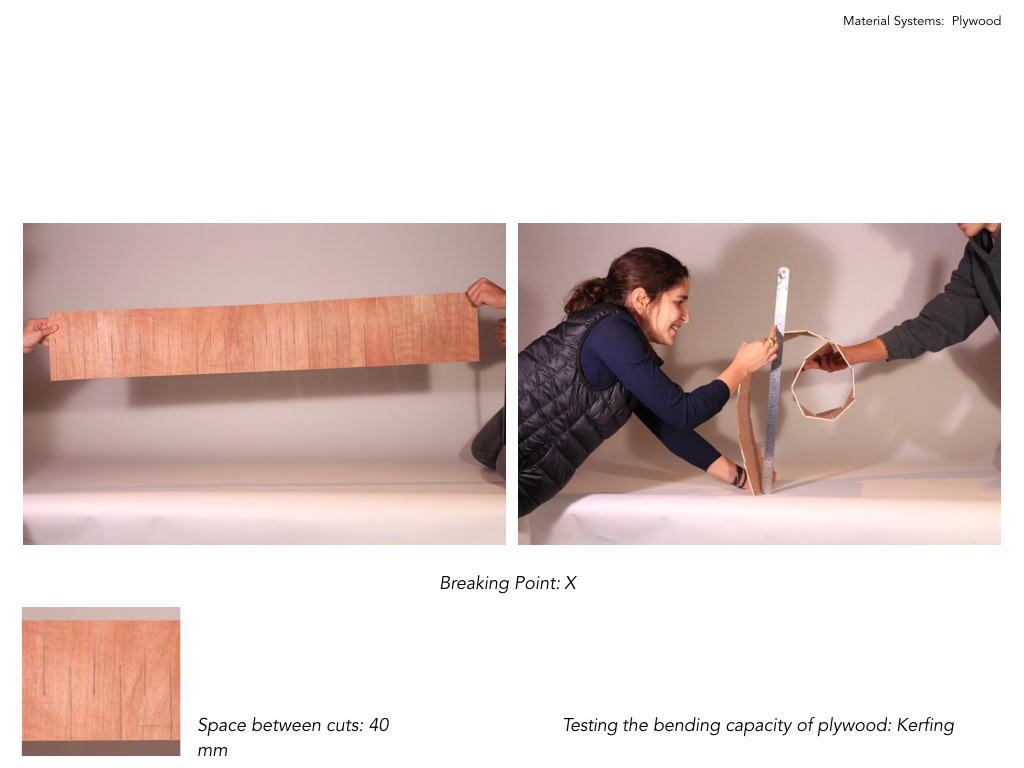 Material Systems: Plywood

Breaking Point: X

Space between cuts: 40 mm

Testing the bending capacity of plywood: Kerfing