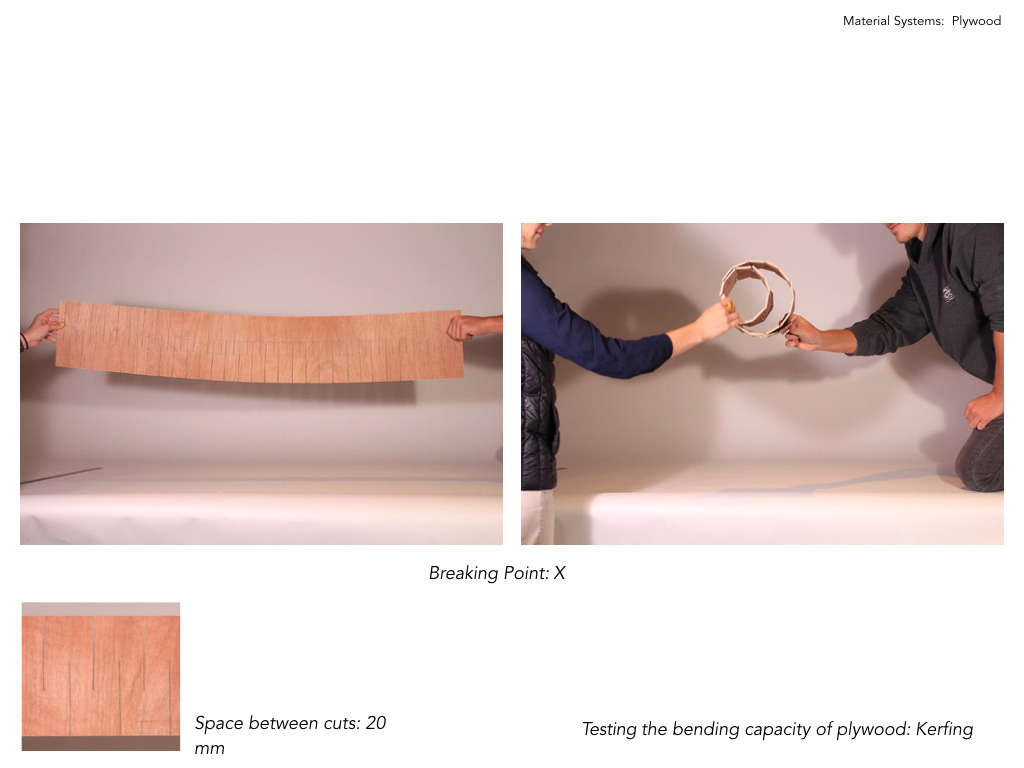 Material Systems: Plywood

Breaking Point: X

Space between cuts: 20 mm

Testing the bending capacity of plywood: Kerfing