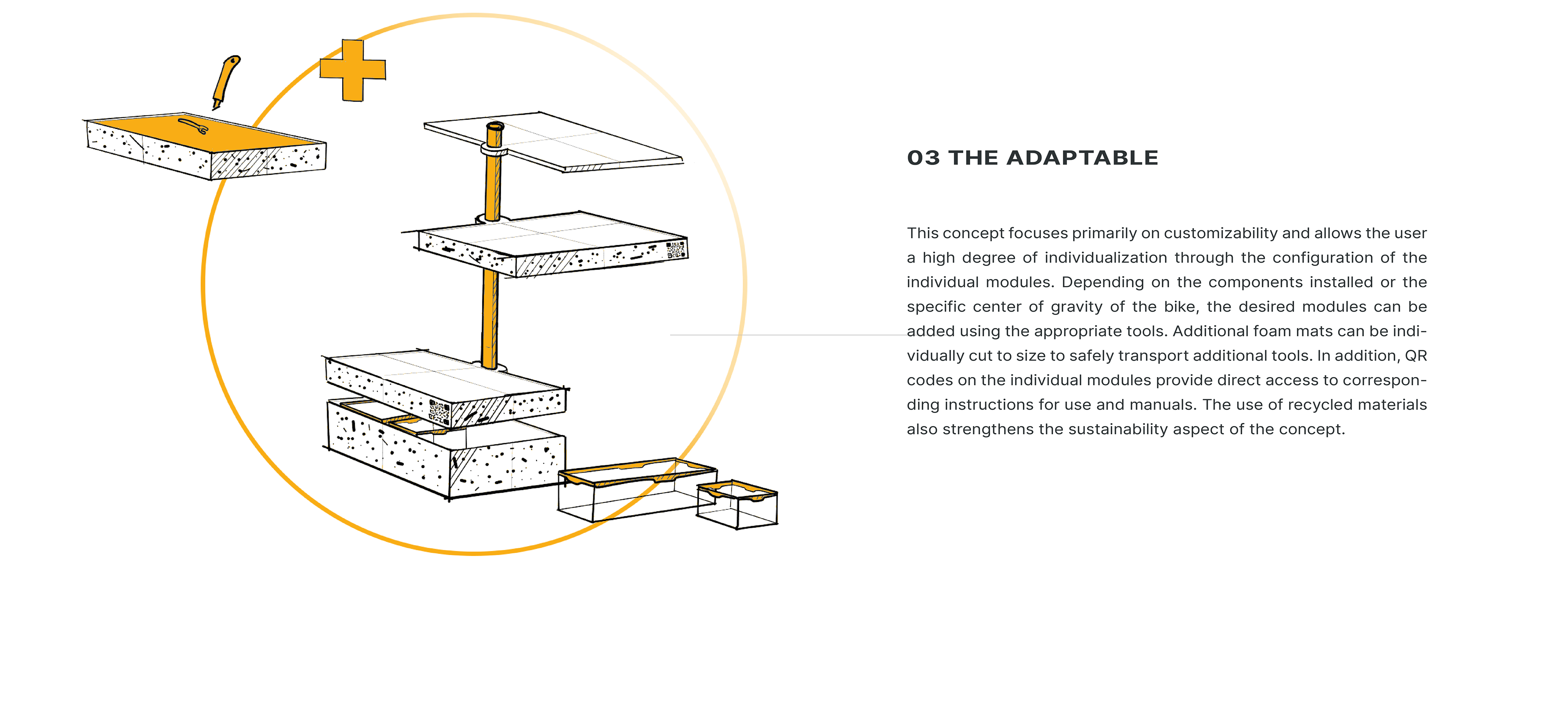 03 THE ADAPTABLE

This concept focuses primarily on customizability and allows the user a high degree of individualization through the configuration of the individual modules. Depending on the components installed or the specific center of gravity of the bike, the desired modules can be added using the appropriate tools. Additional foam mats can be individually cut to size to safely transport additional tools. In addition, QR codes on the individual modules provide direct access to corresponding instructions for use and manuals. The use of recycled materials also strengthens the sustainability aspect of the concept.