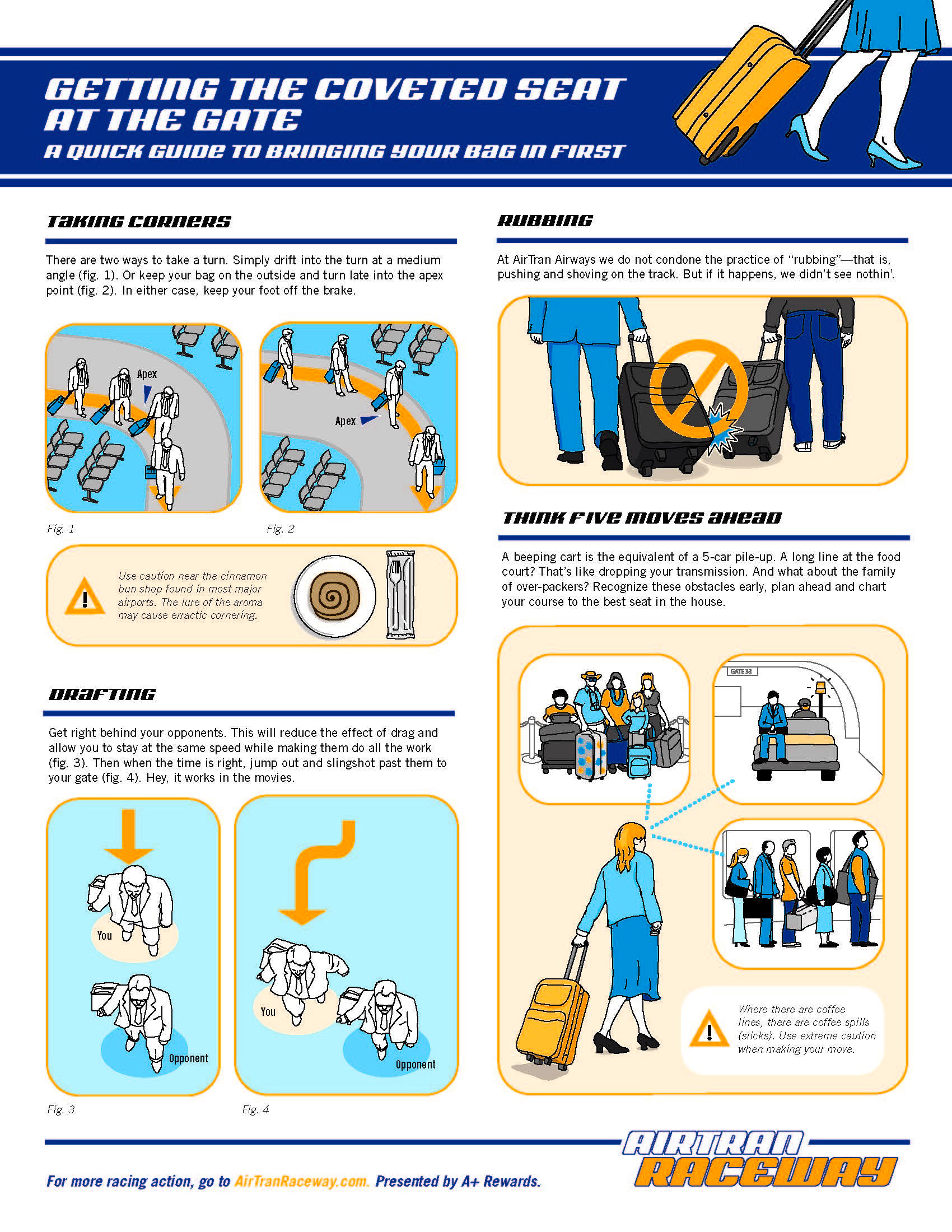 GETTING THE COVETED SEAT AT THE GATE

A QUICK GUIDE TO BRINGING YOUR BAG IN FIRST

TAKING CORNERS

There are two ways to take a turn. Simply drift into the turn at a medium angle (fig. 1). Or keep your bag on the outside and turn late into the apex point (fig. 2). In either case, keep your foot off the brake.

Apex

Apex

Fig. 1

Fig. 2

Use caution near the cinnamon bun shop found in most major airports. The lure of the aroma may cause erractic cornering.

DRAFTING

Get right behind your opponents. This will reduce the effect of drag and allow you to stay at the same speed while making them do all the work (fig. 3). Then when the time is right, jump out and slingshot past them to your gate (fig. 4). Hey, it works in the movies.

You

Opponent

You

Opponent

Fig. 3

Fig. 4

RUBBING

At AirTran Airways we do not condone the practice of "rubbing"—that is, pushing and shoving on the track. But if it happens, we didn't see nothin'.

THINK FIVE MOVES AHEAD

A beeping cart is the equivalent of a 5-car pile-up. A long line at the food court? That's like dropping your transmission. And what about the family of over-packers? Recognize these obstacles early, plan ahead and chart your course to the best seat in the house.

GATE 33

Where there are coffee lines, there are coffee spills (slicks). Use extreme caution when making your move.

For more racing action, go to AirTranRaceway.com. Presented by A+ Rewards.

AIRTRAN RACEWAY