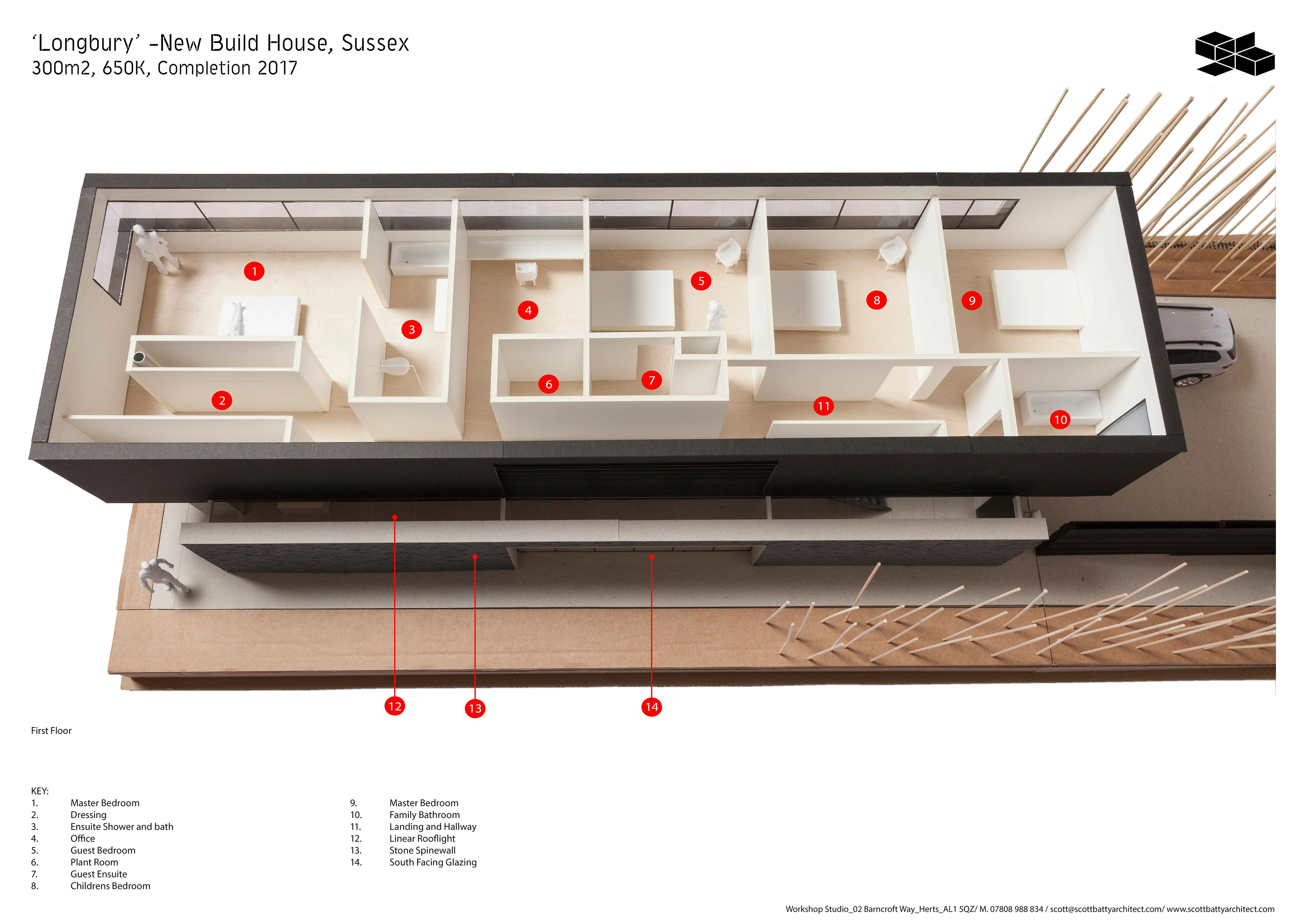 ‘Longbury’ –New Build House, Sussex
300m2, 650K, Completion 2017

1
2
3
4
5
6
7
8
9
10
11
12
13
14

First Floor

KEY:
1. Master Bedroom
2. Dressing
3. Ensuite Shower and bath
4. Office
5. Guest Bedroom
6. Plant Room
7. Guest Ensuite
8. Childrens Bedroom

9. Master Bedroom
10. Family Bathroom
11. Landing and Hallway
12. Linear Rooflight
13. Stone Spinewall
14. South Facing Glazing

Workshop Studio_02 Barncroft Way_Herts_AL1 5QZ/ M. 07808 988 834 / scott@scottbattyarchitect.com/ www.scottbattyarchitect.com