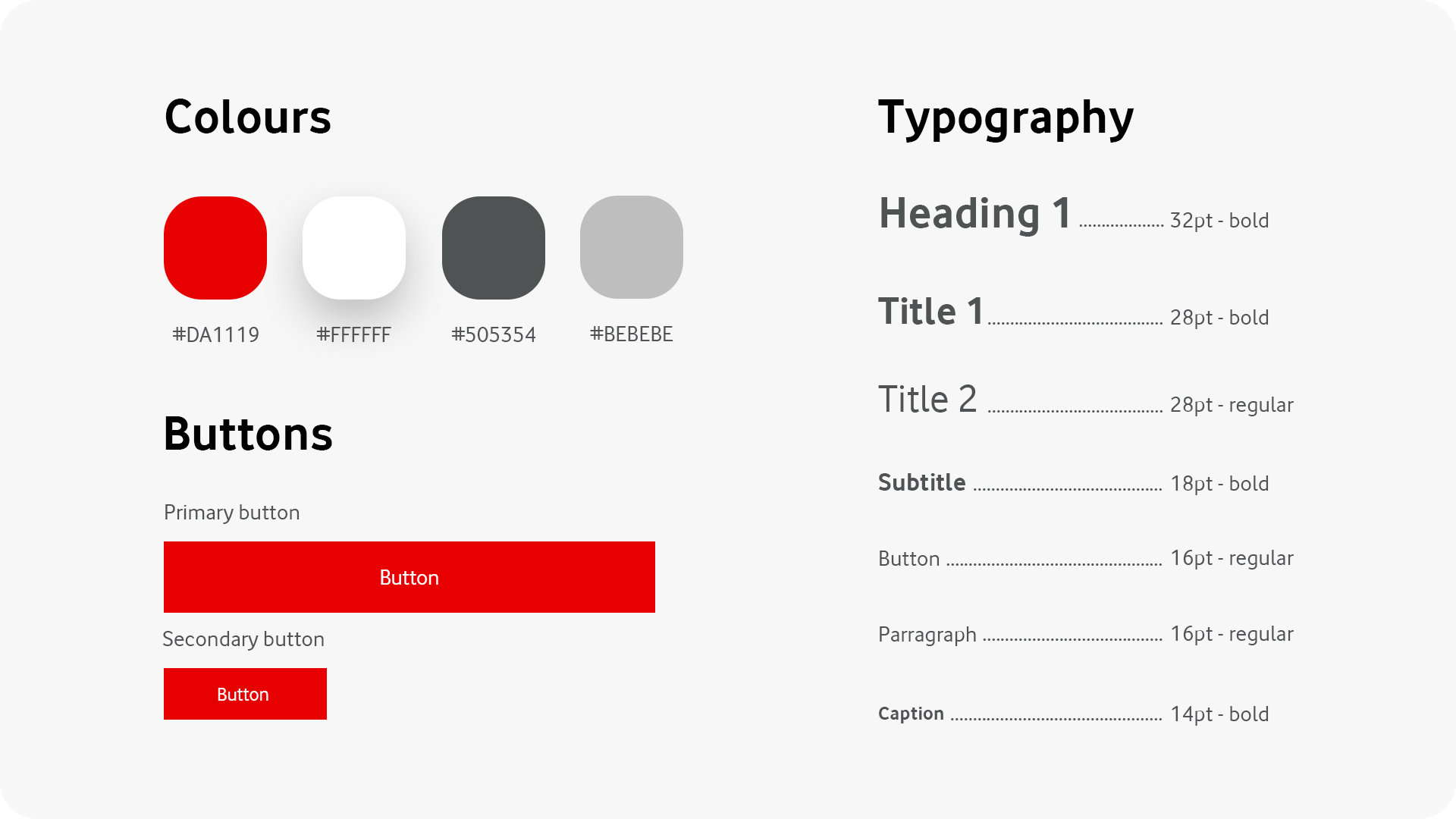 Colours

#DA1119
#FFFFFF
#505354
#BEBEBE

Buttons

Primary button

Button

Secondary button

Button

Typography

Heading 1 32pt - bold

Title 1 28pt - bold

Title 2 28pt - regular

Subtitle 18pt - bold

Button 16pt - regular

Parragraph 16pt - regular

Caption 14pt - bold