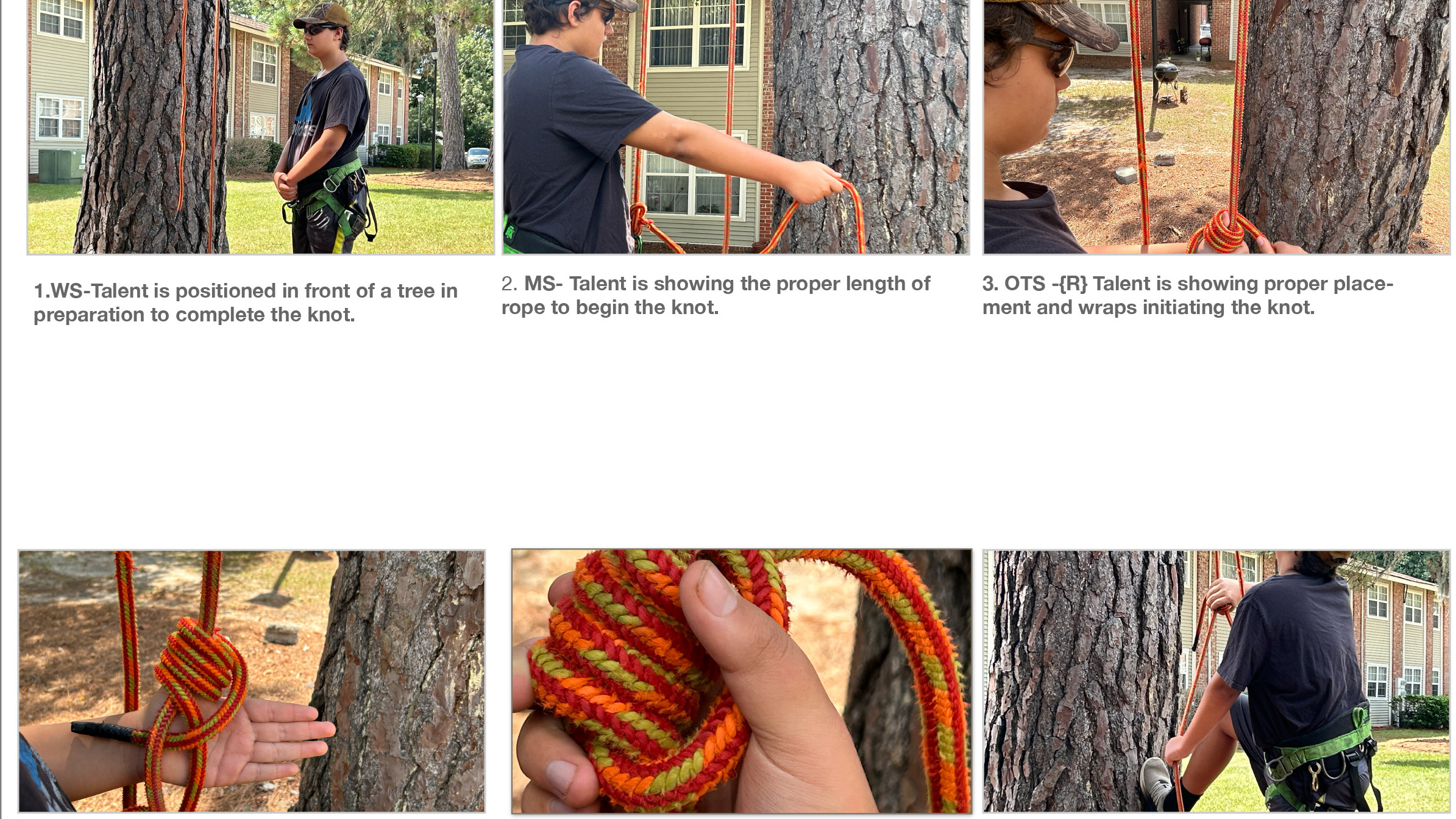 1.WS-Talent is positioned in front of a tree in preparation to complete the knot.

2. MS- Talent is showing the proper length of rope to begin the knot.

3. OTS -{R} Talent is showing proper placement and wraps initiating the knot.