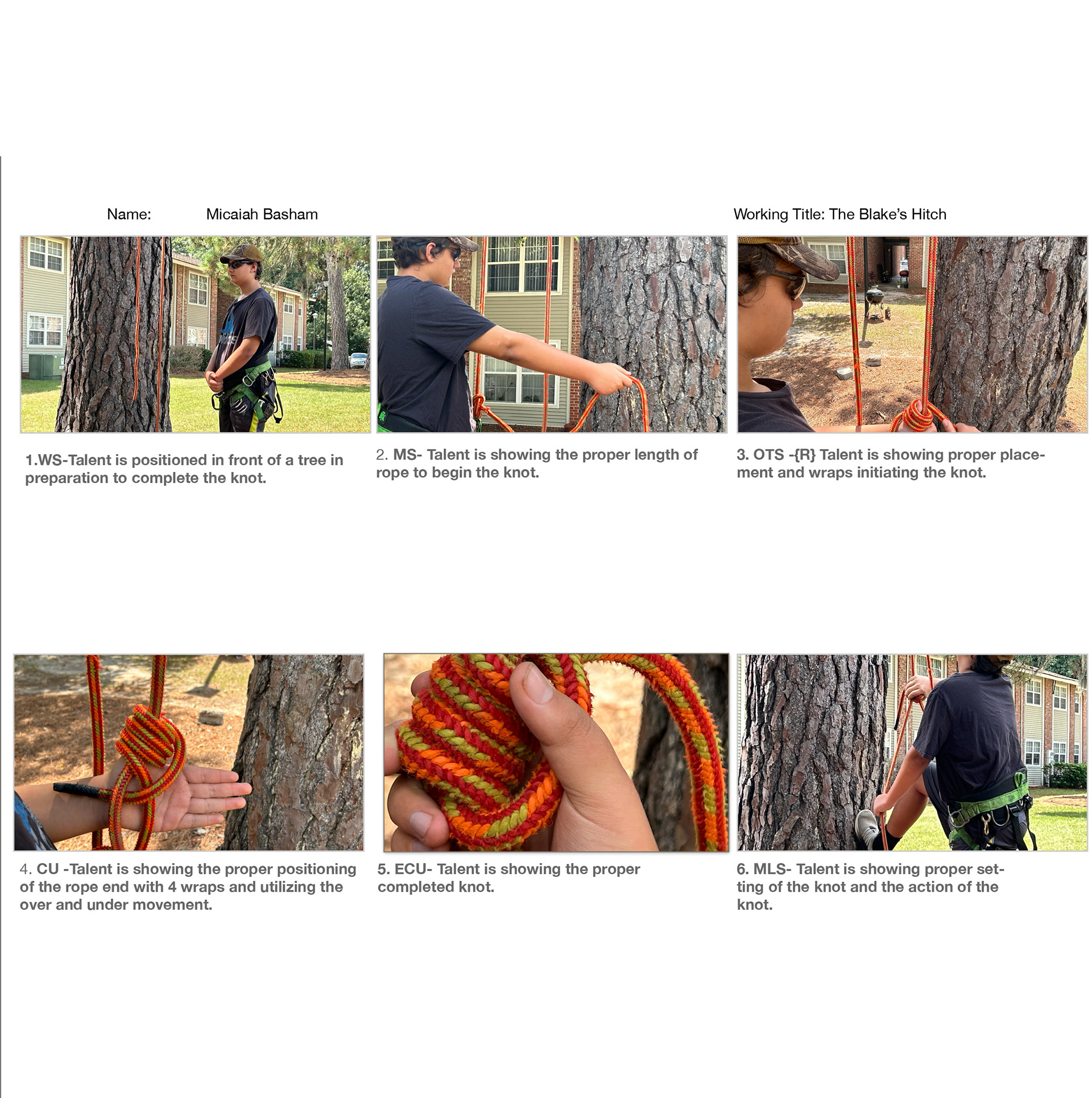 Name: Micaiah Basham

Working Title: The Blake's Hitch

1.WS-Talent is positioned in front of a tree in preparation to complete the knot.

2. MS- Talent is showing the proper length of rope to begin the knot.

3. OTS -{R} Talent is showing proper placement and wraps initiating the knot.

4. CU -Talent is showing the proper positioning of the rope end with 4 wraps and utilizing the over and under movement.

5. ECU- Talent is showing the proper completed knot.

6. MLS- Talent is showing proper setting of the knot and the action of the knot.