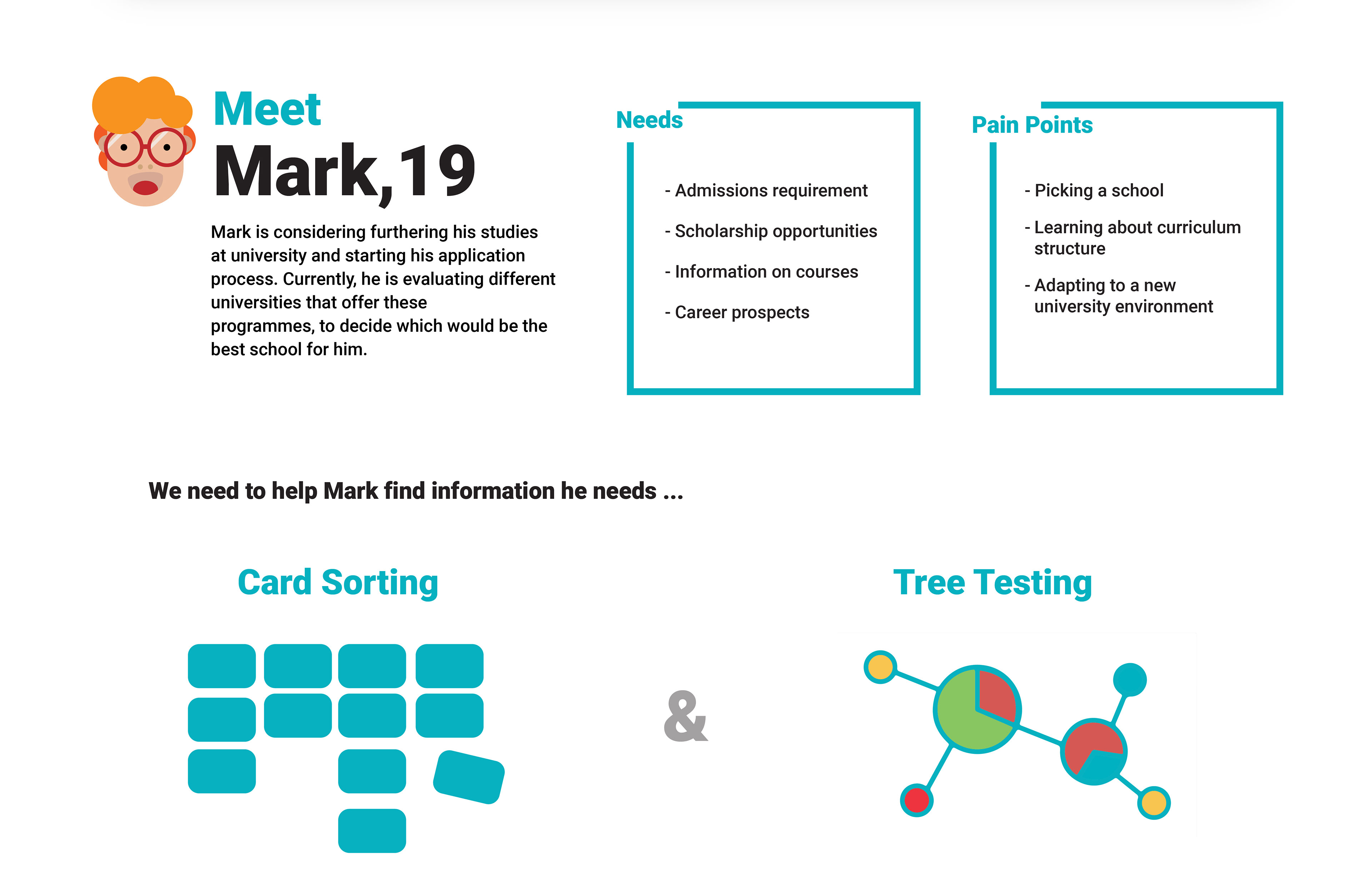 Meet
Mark, 19

Mark is considering furthering his studies at university and starting his application process. Currently, he is evaluating different universities that offer these programmes, to decide which would be the best school for him.

Needs

- Admissions requirement
- Scholarship opportunities
- Information on courses
- Career prospects

Pain Points

- Picking a school
- Learning about curriculum structure
- Adapting to a new university environment

We need to help Mark find information he needs ...

Card Sorting

&

Tree Testing