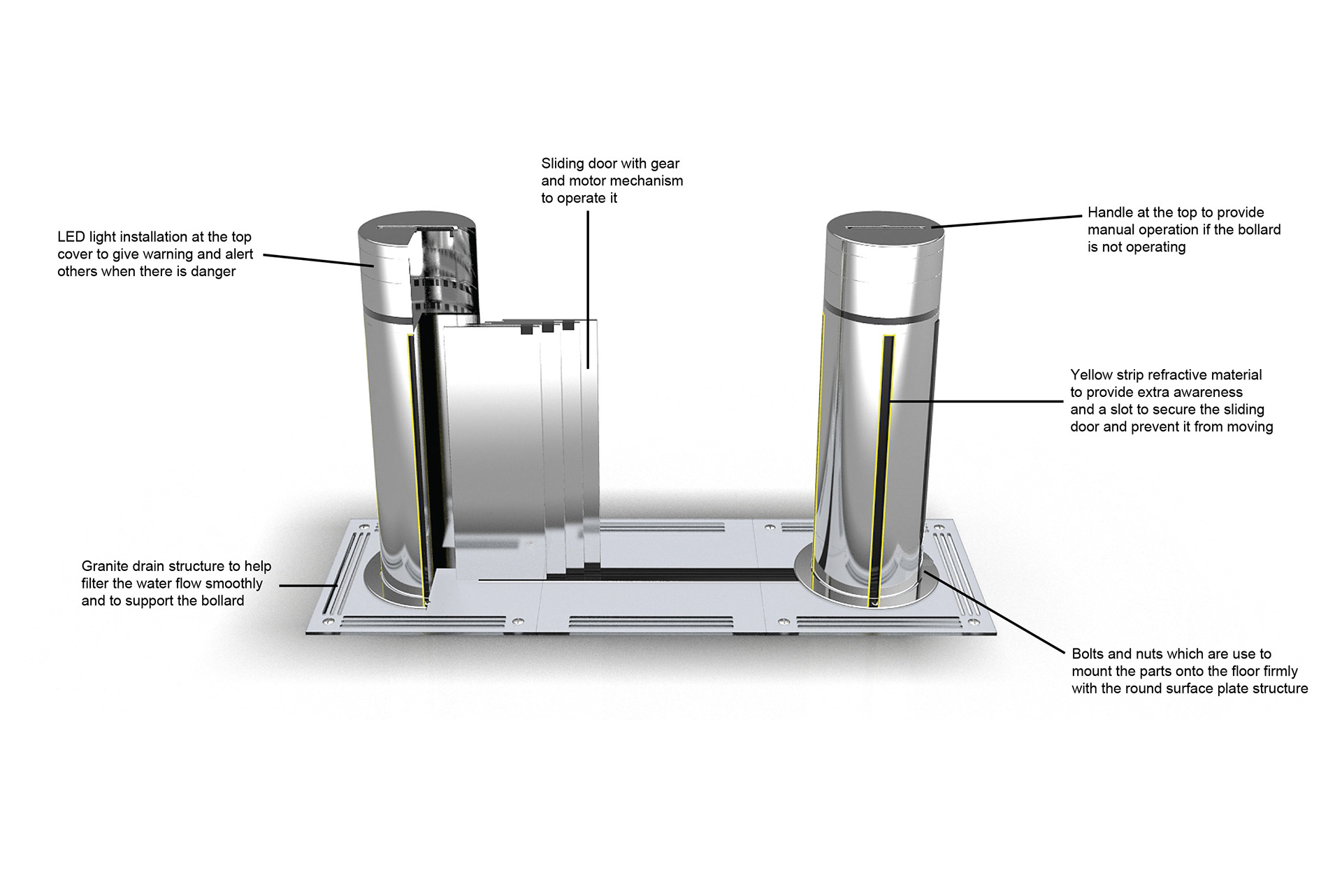 Sliding door with gear and motor mechanism to operate it

LED light installation at the top cover to give warning and alert others when there is danger

Handle at the top to provide manual operation if the bollard is not operating

Yellow strip refractive material to provide extra awareness and a slot to secure the sliding door and prevent it from moving

Granite drain structure to help filter the water flow smoothly and to support the bollard

Bolts and nuts which are use to mount the parts onto the floor firmly with the round surface plate structure