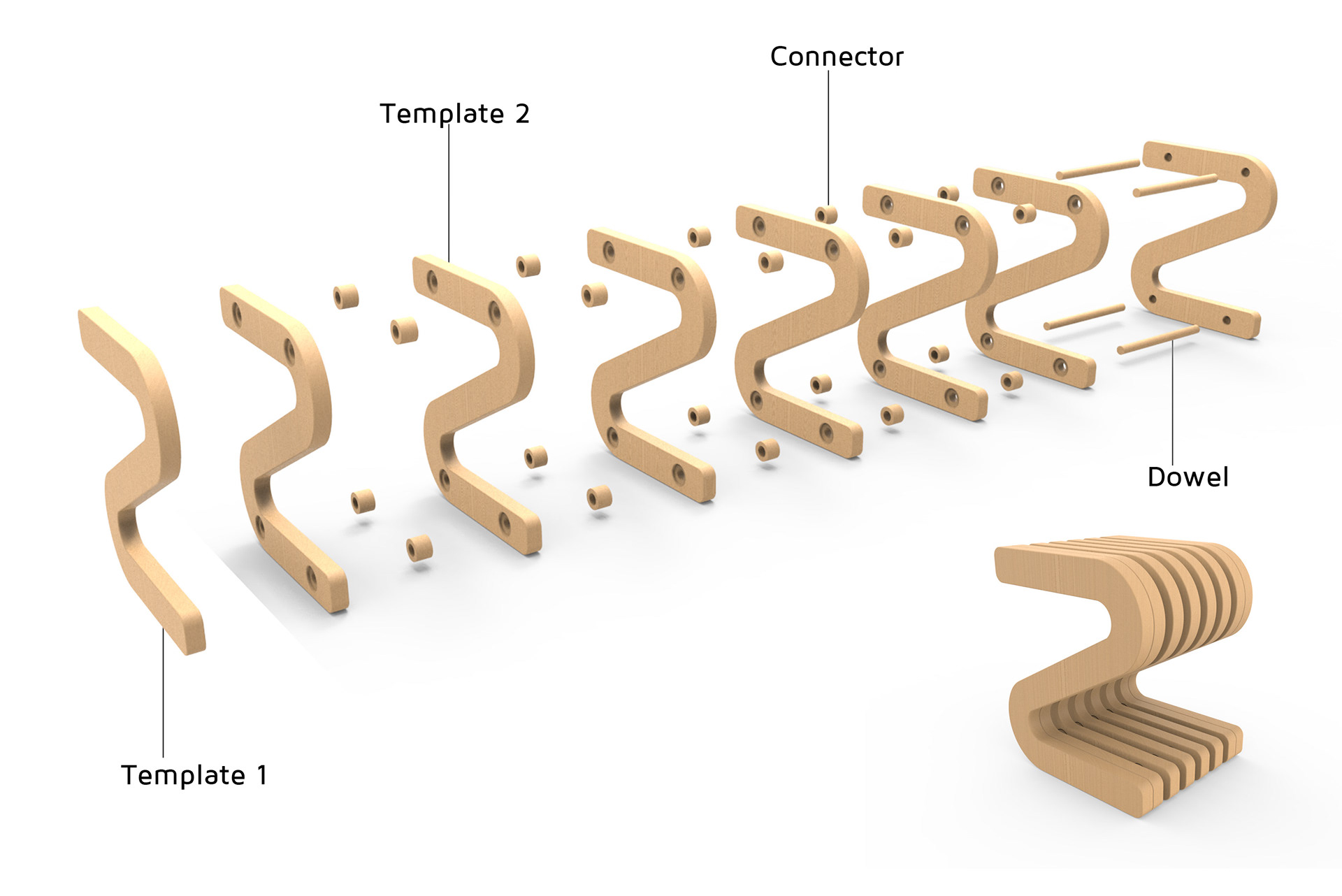 Connector

Template 2

Dowel

Template 1