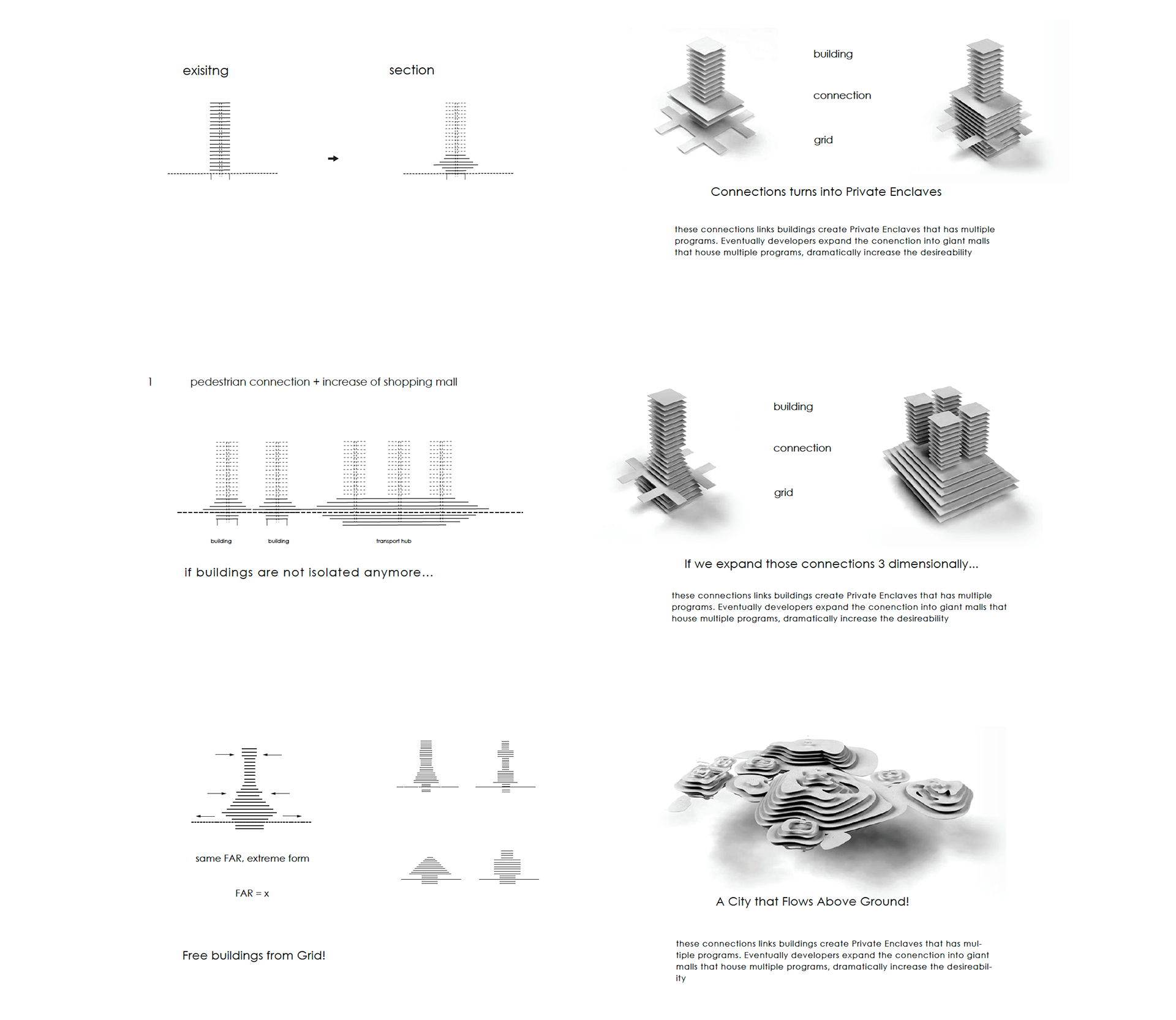 exisitng

section

building

connection

grid

Connections turns into Private Enclaves

these connections links buildings create Private Enclaves that has multiple programs. Eventually developers expand the conenction into giant malls that house multiple programs, dramatically increase the desireability

1 pedestrian connection + increase of shopping mall

building building transport hub

if buildings are not isolated anymore...

building

connection

grid

If we expand those connections 3 dimensionally...

these connections links buildings create Private Enclaves that has multiple programs. Eventually developers expand the conenction into giant malls that house multiple programs, dramatically increase the desireability

same FAR, extreme form

FAR = x

Free buildings from Grid!

A City that Flows Above Ground!

these connections links buildings create Private Enclaves that has multiple programs. Eventually developers expand the conenction into giant malls that house multiple programs, dramatically increase the desireability