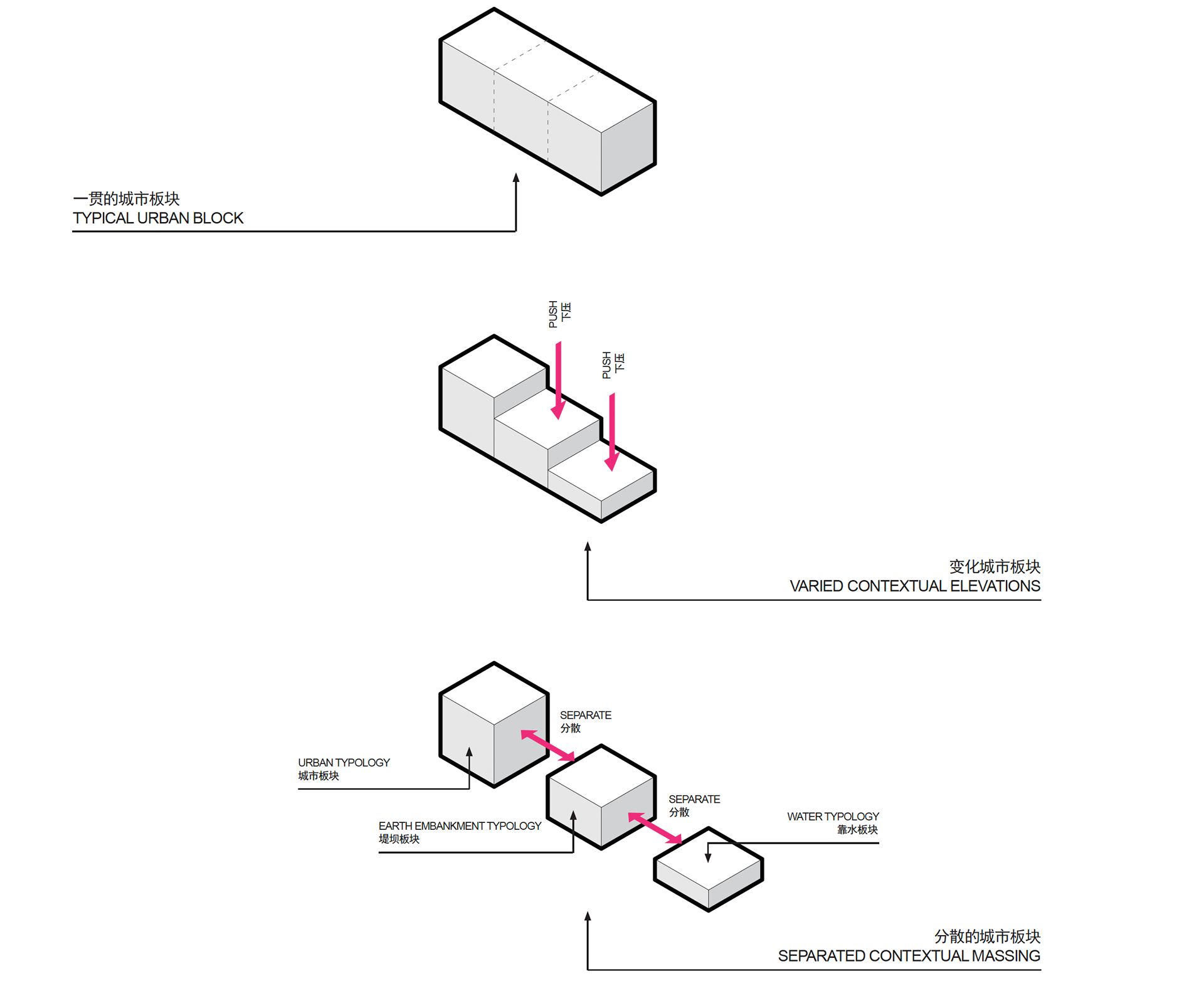 一贯的城市板块
TYPICAL URBAN BLOCK

PUSH
下压

PUSH
下压

变化城市板块
VARIED CONTEXTUAL ELEVATIONS

SEPARATE
分散

URBAN TYPOLOGY
城市板块

SEPARATE
分散

EARTH EMBANKMENT TYPOLOGY
堤坝板块

WATER TYPOLOGY
靠水板块

分散的城市板块
SEPARATED CONTEXTUAL MASSING