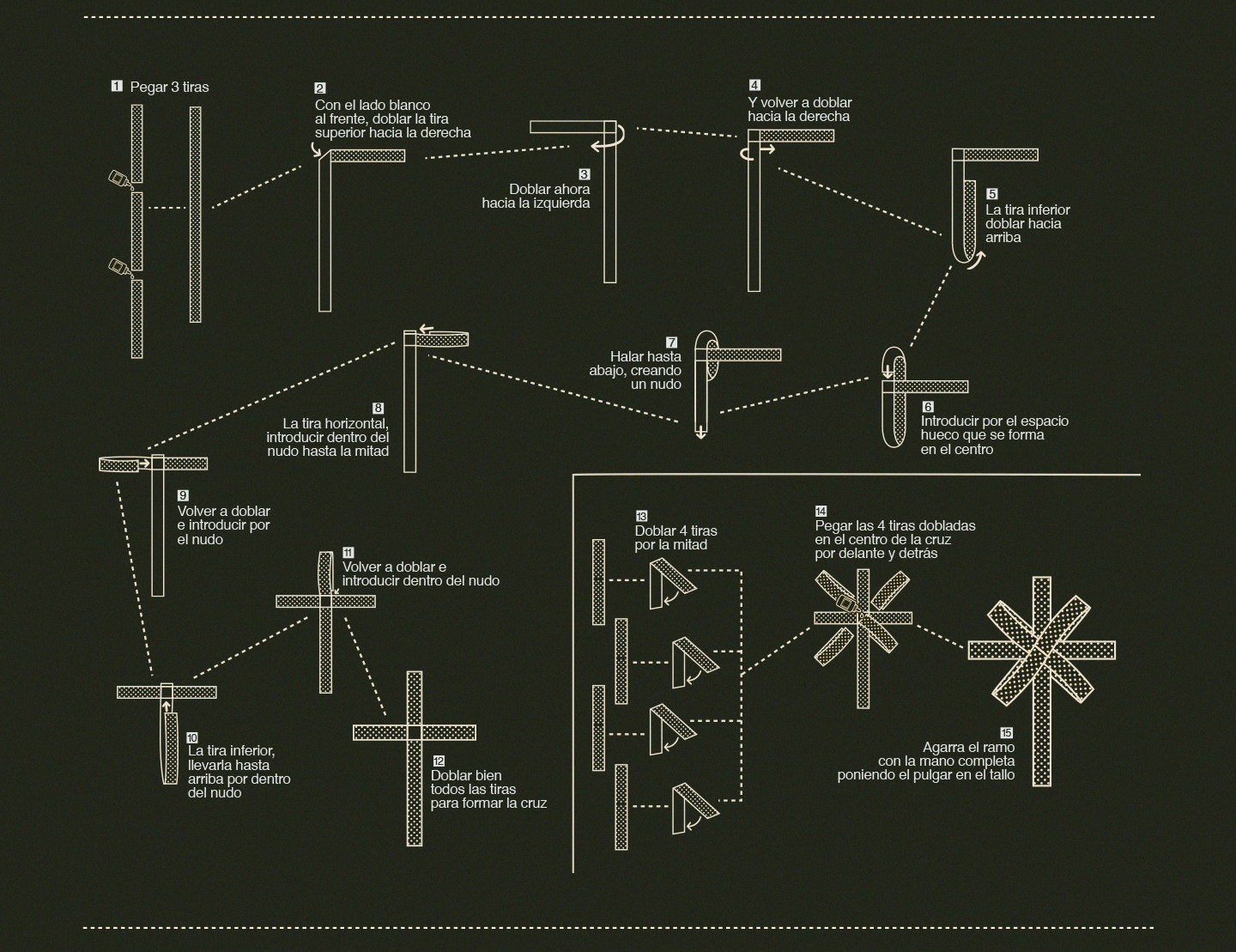 1 Pegar 3 tiras

2 Con el lado blanco al frente, doblar la tira superior hacia la derecha

3 Doblar ahora hacia la izquierda

4 Y volver a doblar hacia la derecha

5 La tira inferior doblar hacia arriba

6 Introducir por el espacio hueco que se forma en el centro

7 Halar hasta abajo, creando un nudo

8 La tira horizontal, introducir dentro del nudo hasta la mitad

9 Volver a doblar e introducir por el nudo

10 La tira inferior, llevarla hasta arriba por dentro del nudo

11 Volver a doblar e introducir dentro del nudo

12 Doblar bien todos las tiras para formar la cruz

13 Doblar 4 tiras por la mitad

14 Pegar las 4 tiras dobladas en el centro de la cruz por delante y detrás

15 Agarra el ramo con la mano completa poniendo el pulgar en el tallo