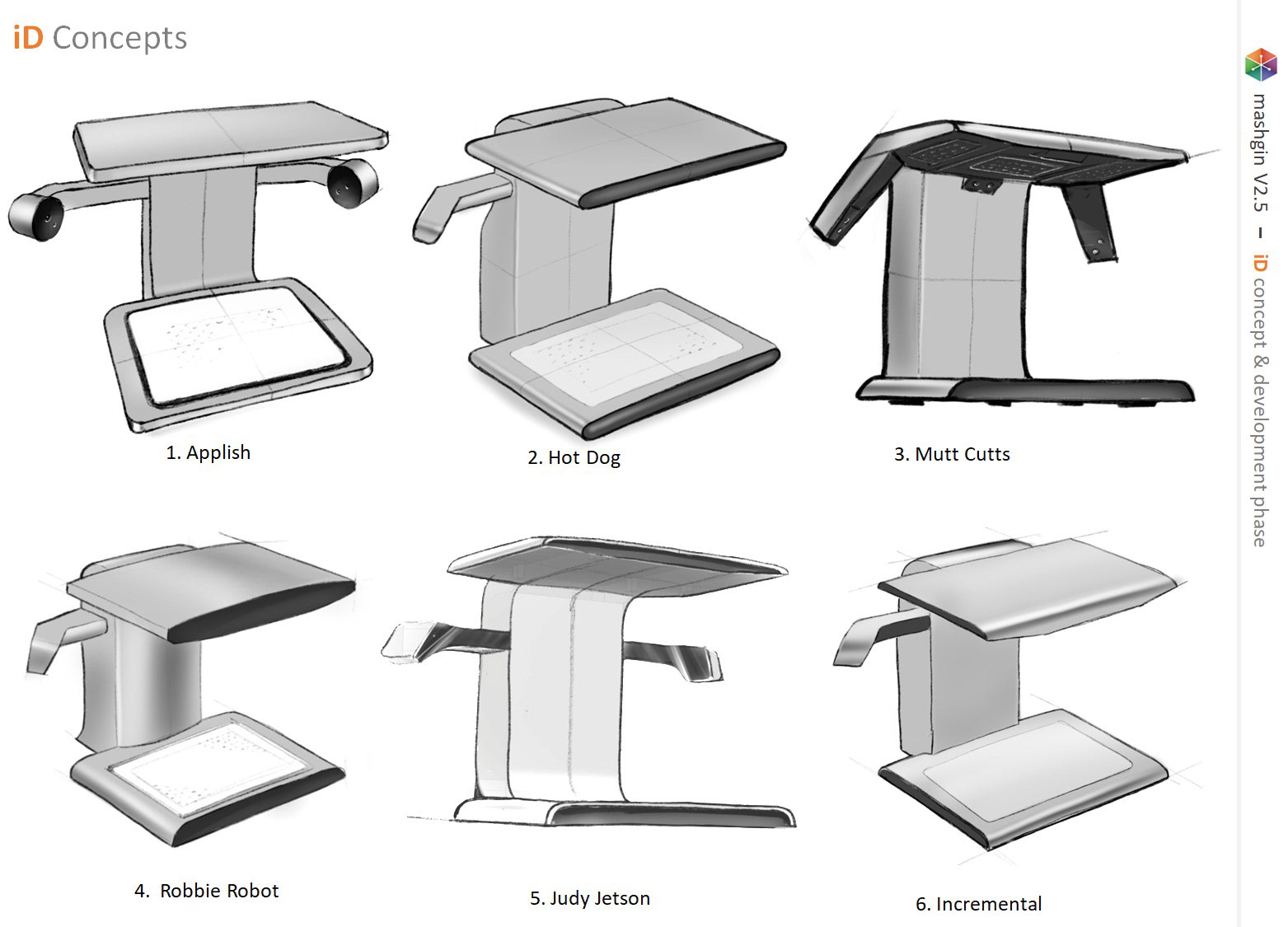 iD Concepts

1. Applish

2. Hot Dog

3. Mutt Cutts

4. Robbie Robot

5. Judy Jetson

6. Incremental

mashgin V2.5 – iD concept & development phase