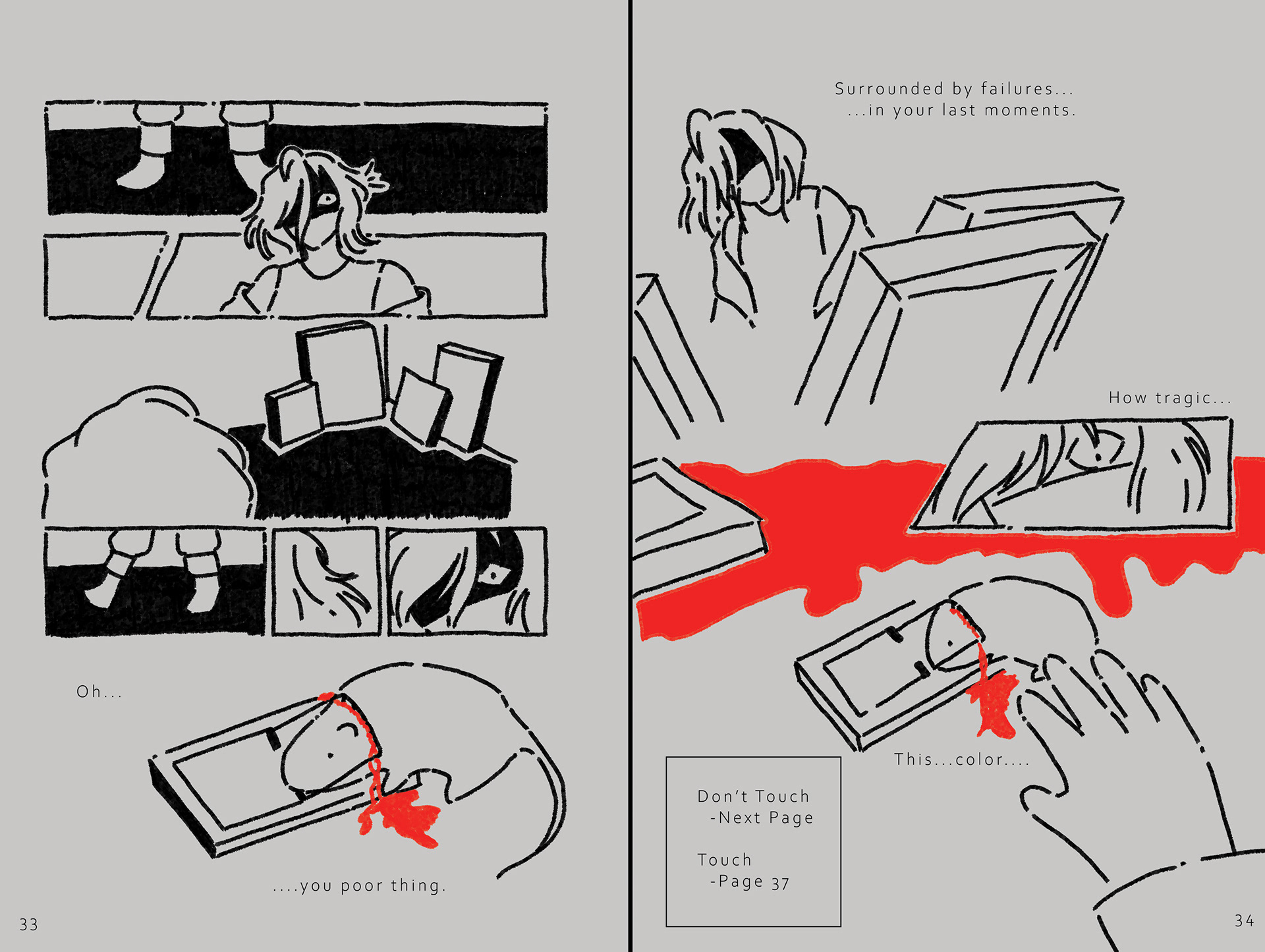 Oh...

....you poor thing.

33

Surrounded by failures...
...in your last moments.

How tragic...

This...color....

Don't Touch
-Next Page

Touch
-Page 37

34