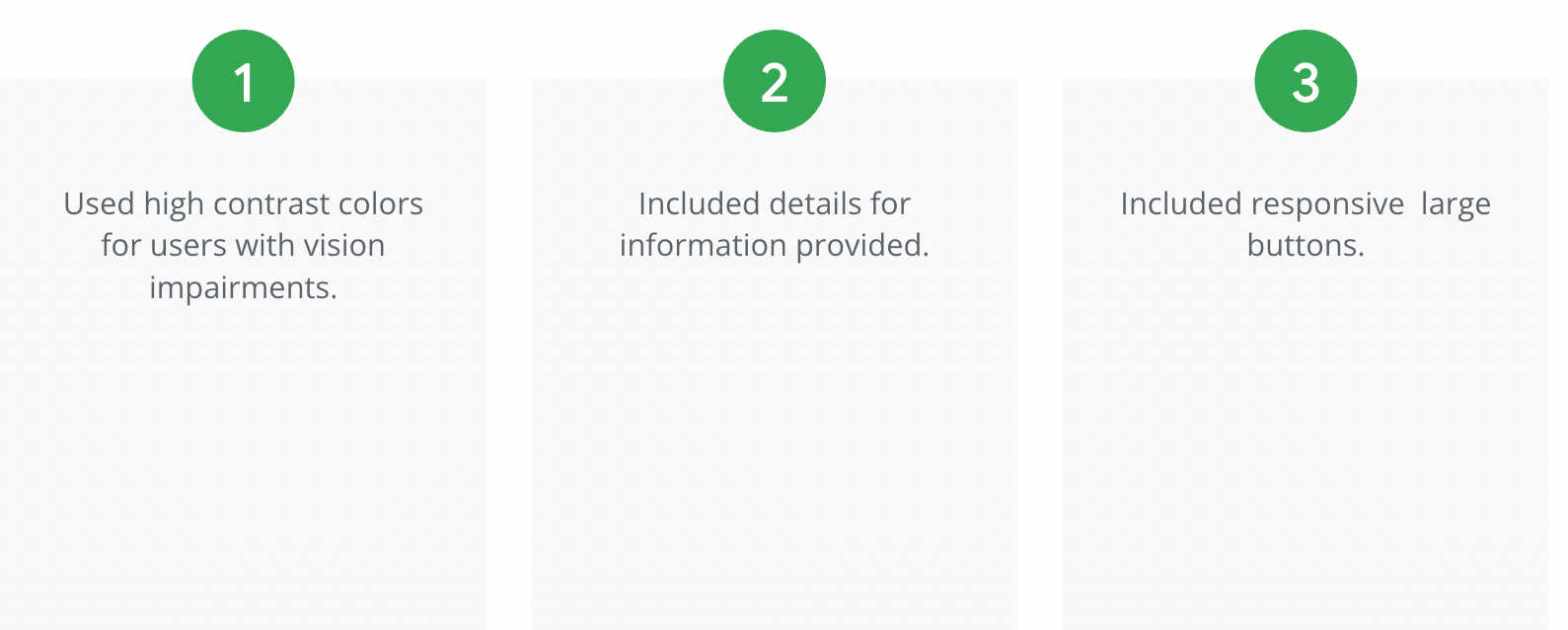 1

Used high contrast colors for users with vision impairments.

2

Included details for information provided.

3

Included responsive  large buttons.