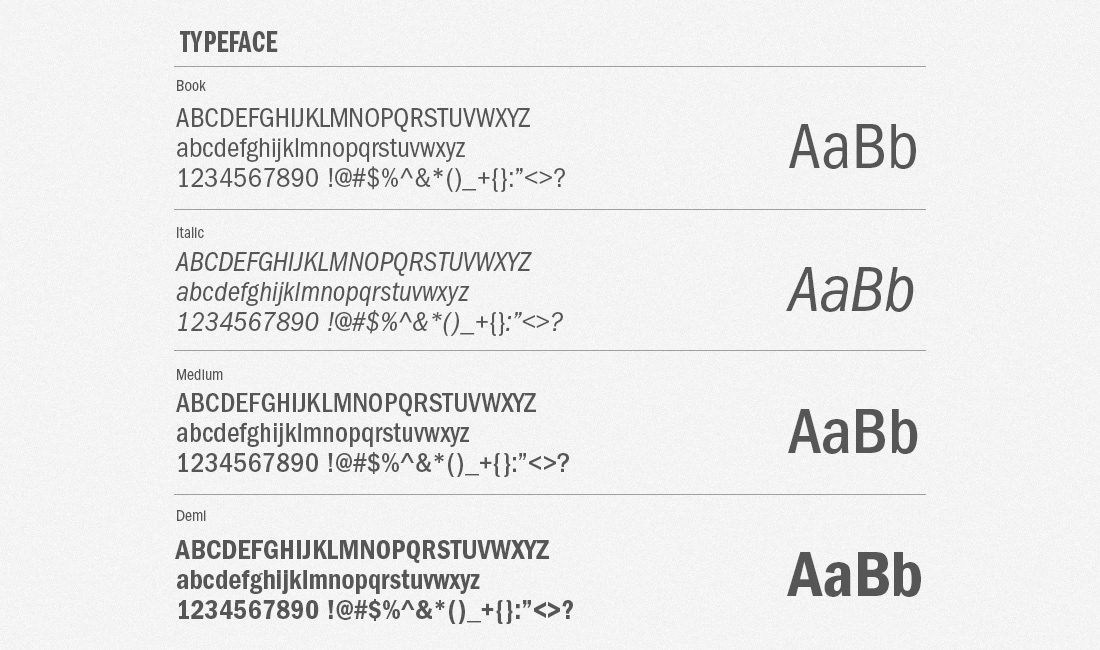 TYPEFACE

Book

ABCDEFGHIJKLMNOPQRSTUVWXYZ
abcdefghijklmnopqrstuvwxyz
1234567890 !@#$%^&*()_+{}:"<>?

AaBb

Italic

ABCDEFGHIJKLMNOPQRSTUVWXYZ
abcdefghijklmnopqrstuvwxyz
1234567890 !@#$%^&*()_+{}:"<>?

AaBb

Medium

ABCDEFGHIJKLMNOPQRSTUVWXYZ
abcdefghijklmnopqrstuvwxyz
1234567890 !@#$%^&*()_+{}:"<>?

AaBb

Demi

ABCDEFGHIJKLMNOPQRSTUVWXYZ
abcdefghijklmnopqrstuvwxyz
1234567890 !@#$%^&*()_+{}:"<>?

AaBb