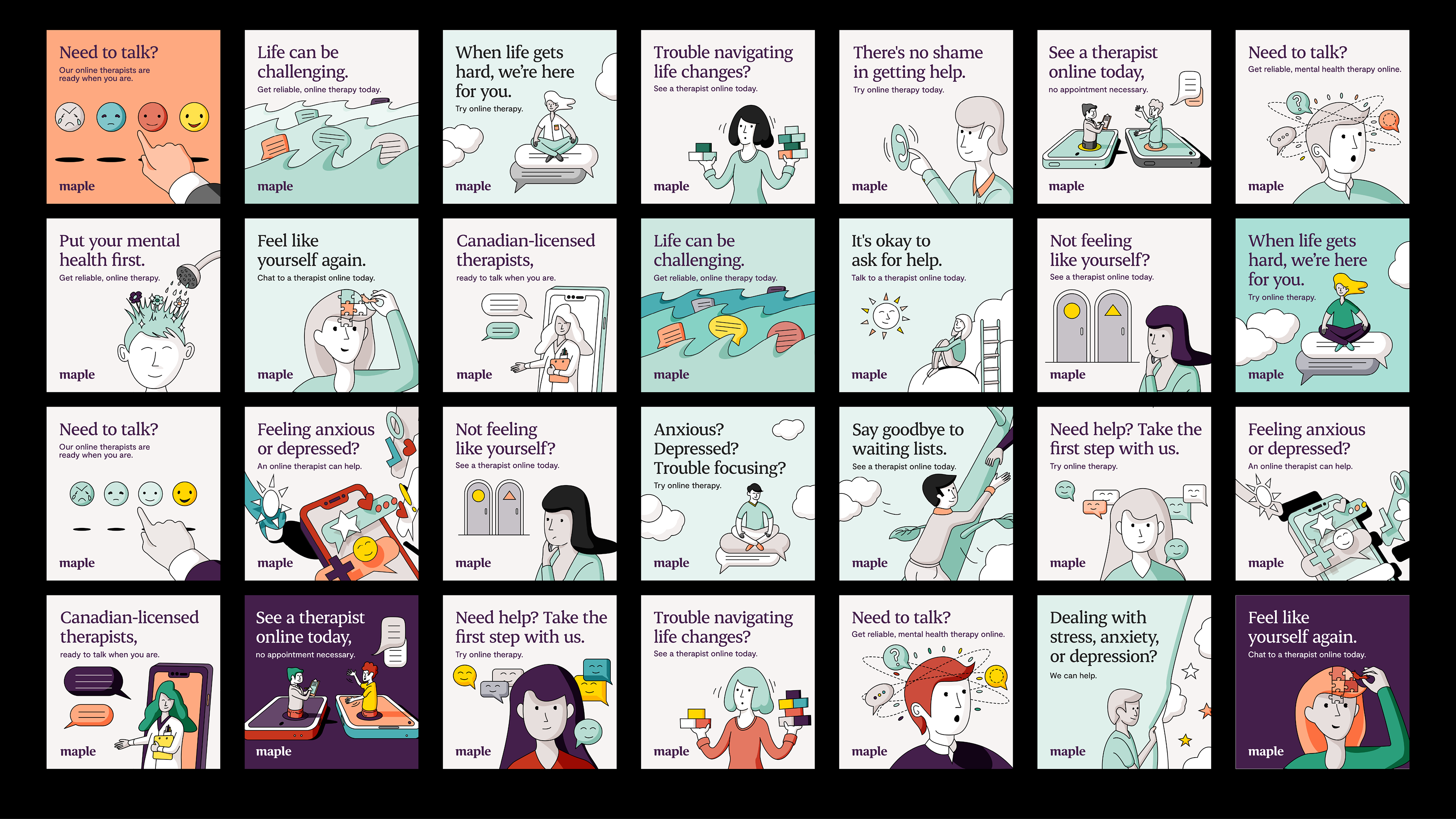 Need to talk?
Our online therapists are ready when you are.
maple

Life can be challenging.
Get reliable, online therapy today.
maple

When life gets hard, we're here for you.
Try online therapy.
maple

Trouble navigating life changes?
See a therapist online today.
maple

There's no shame in getting help.
Try online therapy today.
maple

See a therapist online today,
no appointment necessary.
maple

Need to talk?
Get reliable, mental health therapy online.
maple

Put your mental health first.
Get reliable, online therapy.
maple

Feel like yourself again.
Chat to a therapist online today.
maple

Canadian-licensed therapists,
ready to talk when you are.
maple

Life can be challenging.
Get reliable, online therapy today.
maple

It's okay to ask for help.
Talk to a therapist online today.
maple

Not feeling like yourself?
See a therapist online today.
maple

When life gets hard, we're here for you.
Try online therapy.
maple

Need to talk?
Our online therapists are ready when you are.
maple

Feeling anxious or depressed?
An online therapist can help.
maple

Not feeling like yourself?
See a therapist online today.
maple

Anxious? Depressed? Trouble focusing?
Try online therapy.
maple

Say goodbye to waiting lists.
See a therapist online today.
maple

Need help? Take the first step with us.
Try online therapy.
maple

Feeling anxious or depressed?
An online therapist can help.
maple

Canadian-licensed therapists,
ready to talk when you are.
maple

See a therapist online today,
no appointment necessary.
maple

Need help? Take the first step with us.
Try online therapy.
maple

Trouble navigating life changes?
See a therapist online today.
maple

Need to talk?
Get reliable, mental health therapy online.
maple

Dealing with stress, anxiety, or depression?
We can help.
maple

Feel like yourself again.
Chat to a therapist online today.
maple