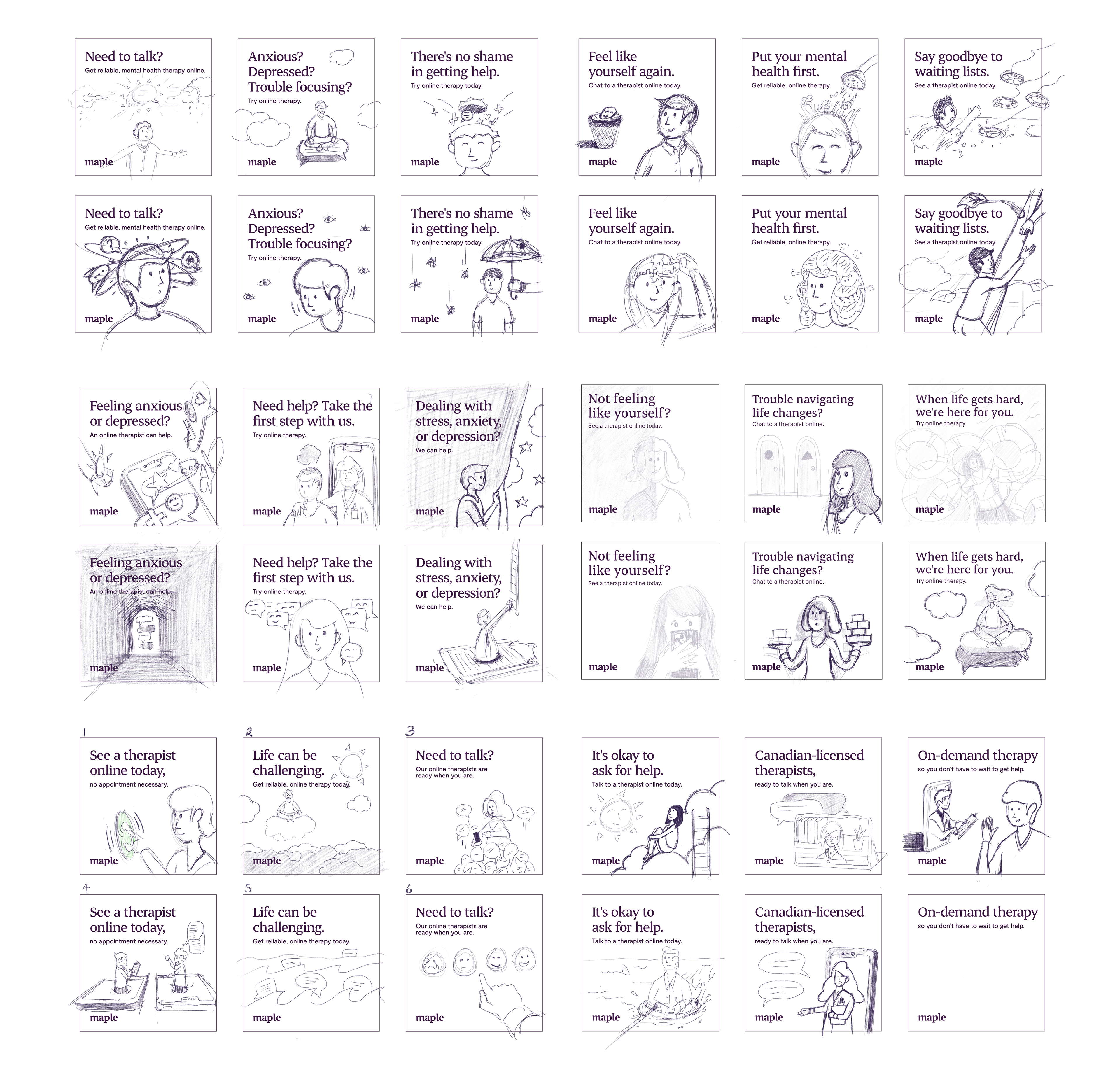 Need to talk?
Get reliable, mental health therapy online.
maple

Anxious? Depressed? Trouble focusing?
Try online therapy.
maple

There's no shame in getting help.
Try online therapy today.
maple

Feel like yourself again.
Chat to a therapist online today.
maple

Put your mental health first.
Get reliable, online therapy.
maple

Say goodbye to waiting lists.
See a therapist online today.
maple

Need to talk?
Get reliable, mental health therapy online.
maple

Anxious? Depressed? Trouble focusing?
Try online therapy.
maple

There's no shame in getting help.
Try online therapy today.
maple

Feel like yourself again.
Chat to a therapist online today.
maple

Put your mental health first.
Get reliable, online therapy.
maple

Say goodbye to waiting lists.
See a therapist online today.
maple

Feeling anxious or depressed?
An online therapist can help.
maple

Need help? Take the first step with us.
Try online therapy.
maple

Dealing with stress, anxiety, or depression?
We can help.
maple

Not feeling like yourself?
See a therapist online today.
maple

Trouble navigating life changes?
Chat to a therapist online.
maple

When life gets hard, we're here for you.
Try online therapy.
maple

Feeling anxious or depressed?
An online therapist can help.
maple

Need help? Take the first step with us.
Try online therapy.
maple

Dealing with stress, anxiety, or depression?
We can help.
maple

Not feeling like yourself?
See a therapist online today.
maple

Trouble navigating life changes?
Chat to a therapist online.
maple

When life gets hard, we're here for you.
Try online therapy.
maple

1
See a therapist online today,
no appointment necessary.
maple

2
Life can be challenging.
Get reliable, online therapy today.
maple

3
Need to talk?
Our online therapists are ready when you are.
maple

It's okay to ask for help.
Talk to a therapist online today.
maple

Canadian-licensed therapists,
ready to talk when you are.
maple

On-demand therapy
so you don't have to wait to get help.
maple

4
See a therapist online today,
no appointment necessary.
maple

5
Life can be challenging.
Get reliable, online therapy today.
maple

6
Need to talk?
Our online therapists are ready when you are.
maple

It's okay to ask for help.
Talk to a therapist online today.
maple

Canadian-licensed therapists,
ready to talk when you are.
maple

On-demand therapy
so you don't have to wait to get help.
maple