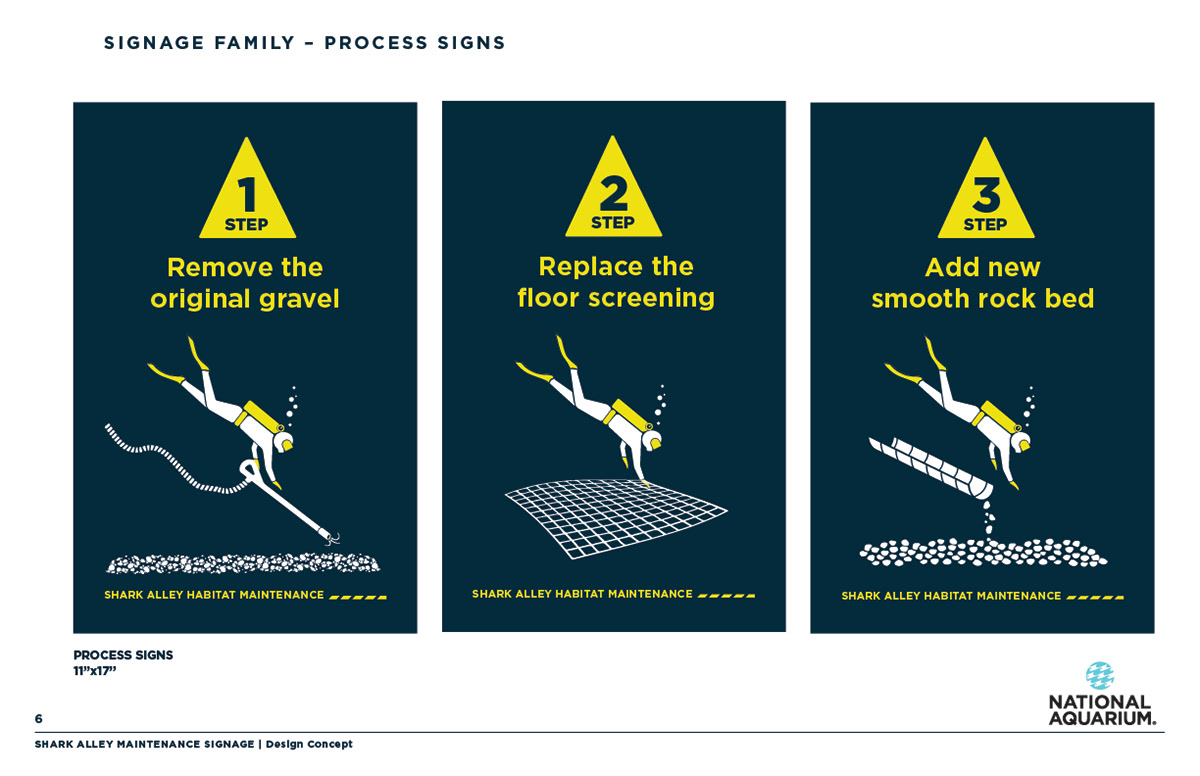 SIGNAGE FAMILY – PROCESS SIGNS

1
STEP

Remove the original gravel

SHARK ALLEY HABITAT MAINTENANCE

2
STEP

Replace the floor screening

SHARK ALLEY HABITAT MAINTENANCE

3
STEP

Add new smooth rock bed

SHARK ALLEY HABITAT MAINTENANCE

PROCESS SIGNS
11"x17"

NATIONAL AQUARIUM.

6

SHARK ALLEY MAINTENANCE SIGNAGE | Design Concept