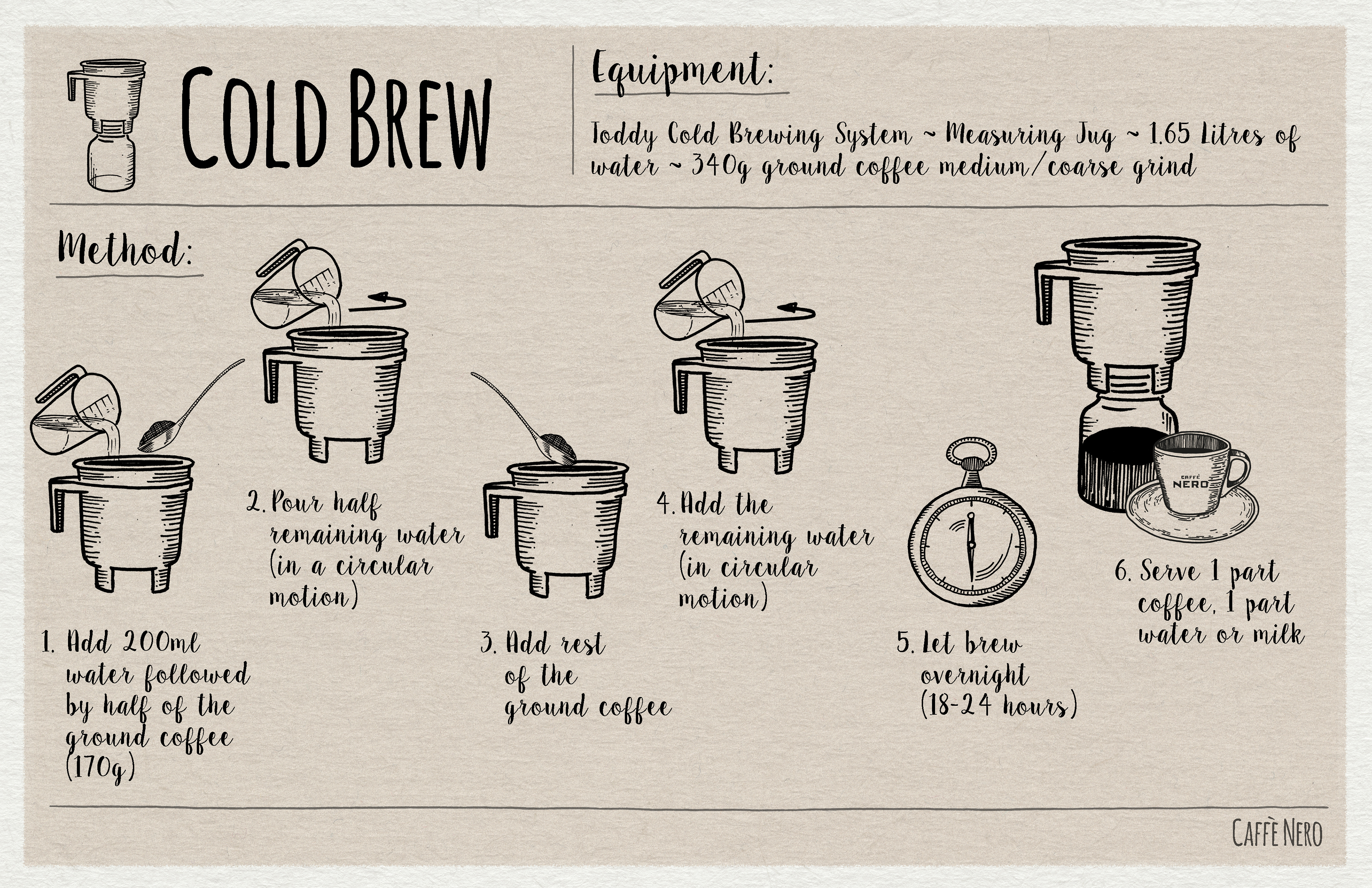 COLD BREW

Equipment:

Toddy Cold Brewing System ~ Measuring Jug ~ 1.65 Litres of water ~ 340g ground coffee medium/coarse grind

Method:

1. Add 200ml water followed by half of the ground coffee (170g)

2. Pour half remaining water (in a circular motion)

3. Add rest of the ground coffee

4. Add the remaining water (in circular motion)

5. Let brew overnight (18-24 hours)

CAFFÈ NERO

6. Serve 1 part coffee, 1 part water or milk

CAFFÈ NERO